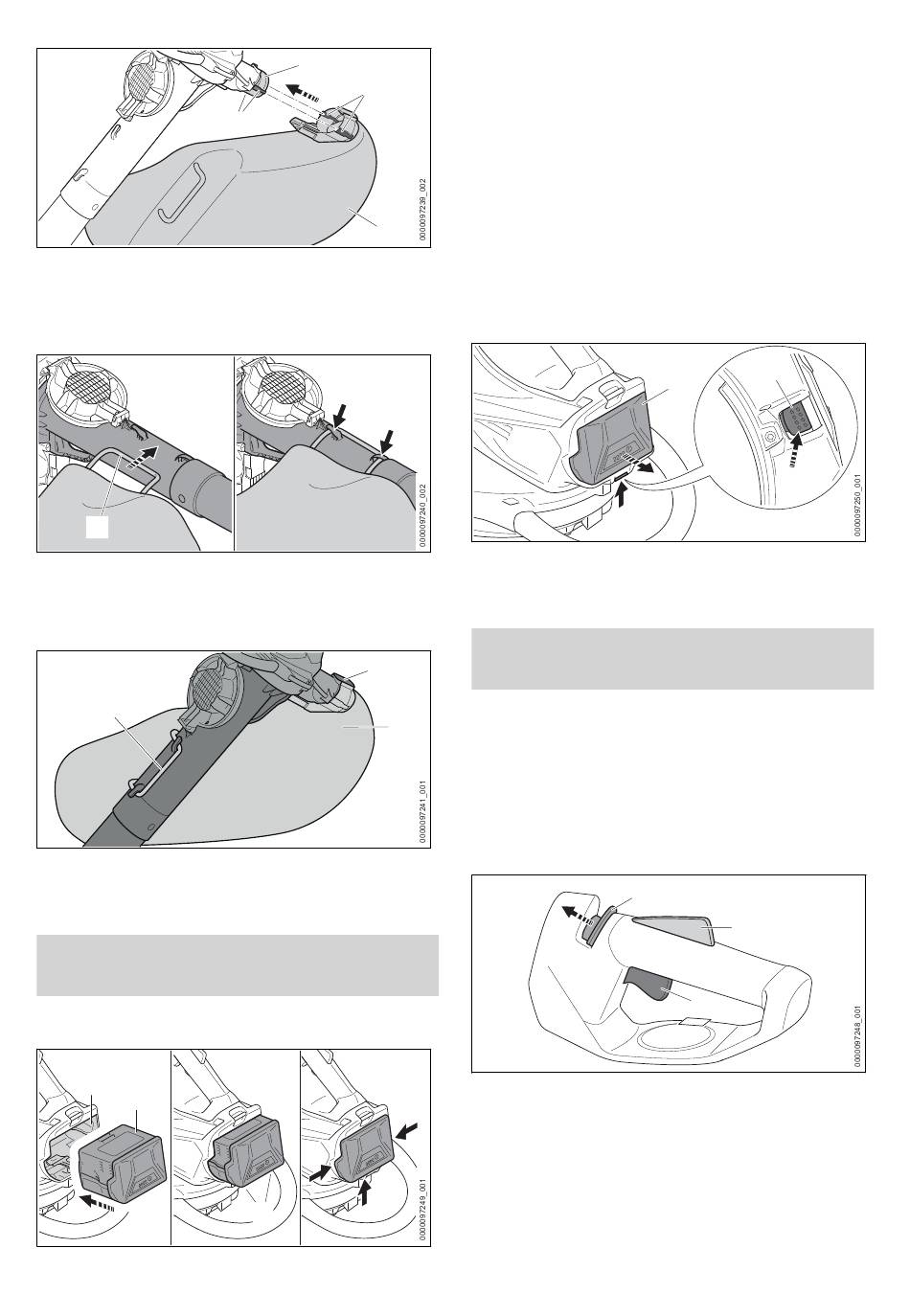 0000097239_002

0000097240_002

0000097241_001

0000097249_001

0000097250_001

0000097248_001