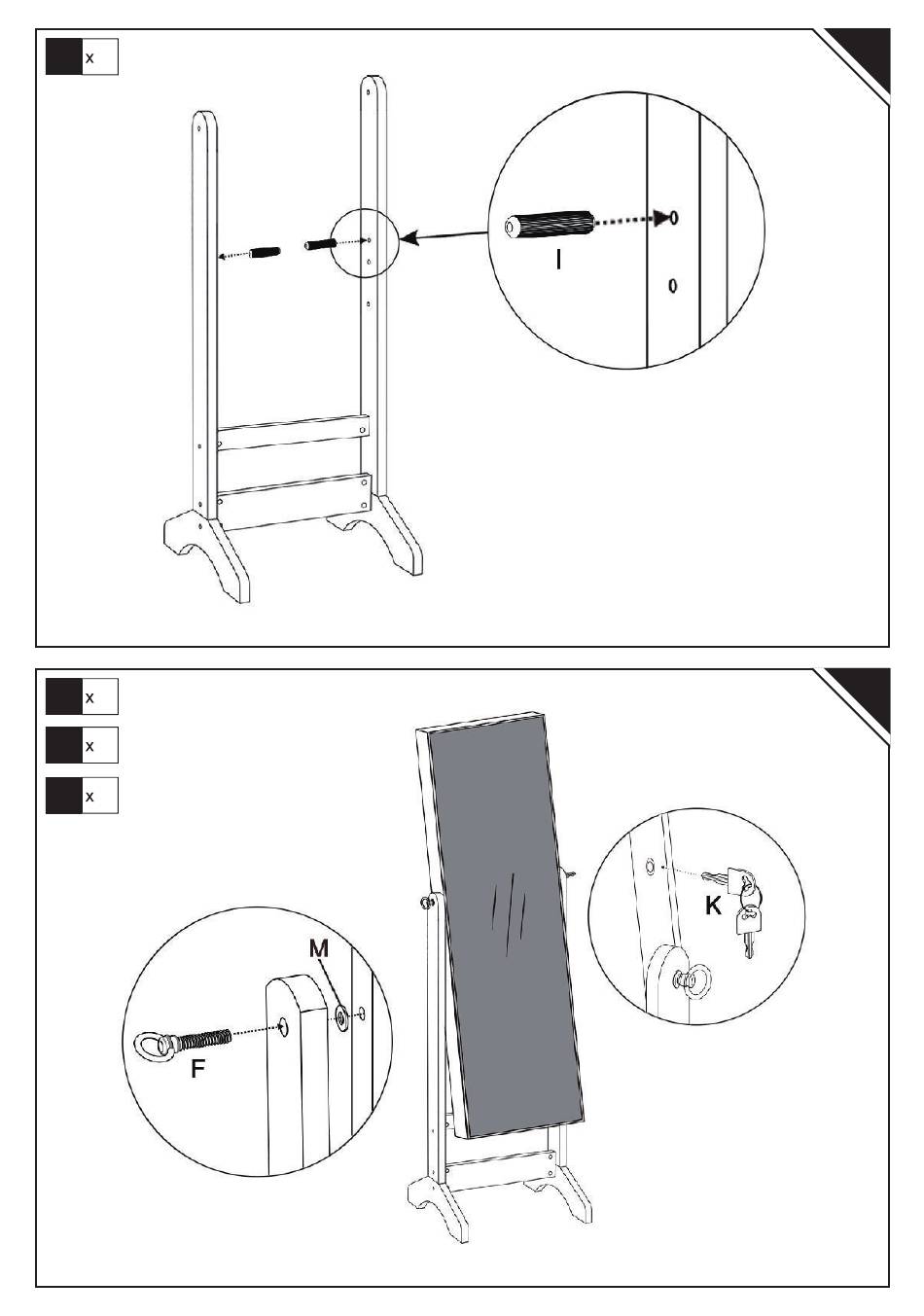 x

I

x

x

x

M

F

K