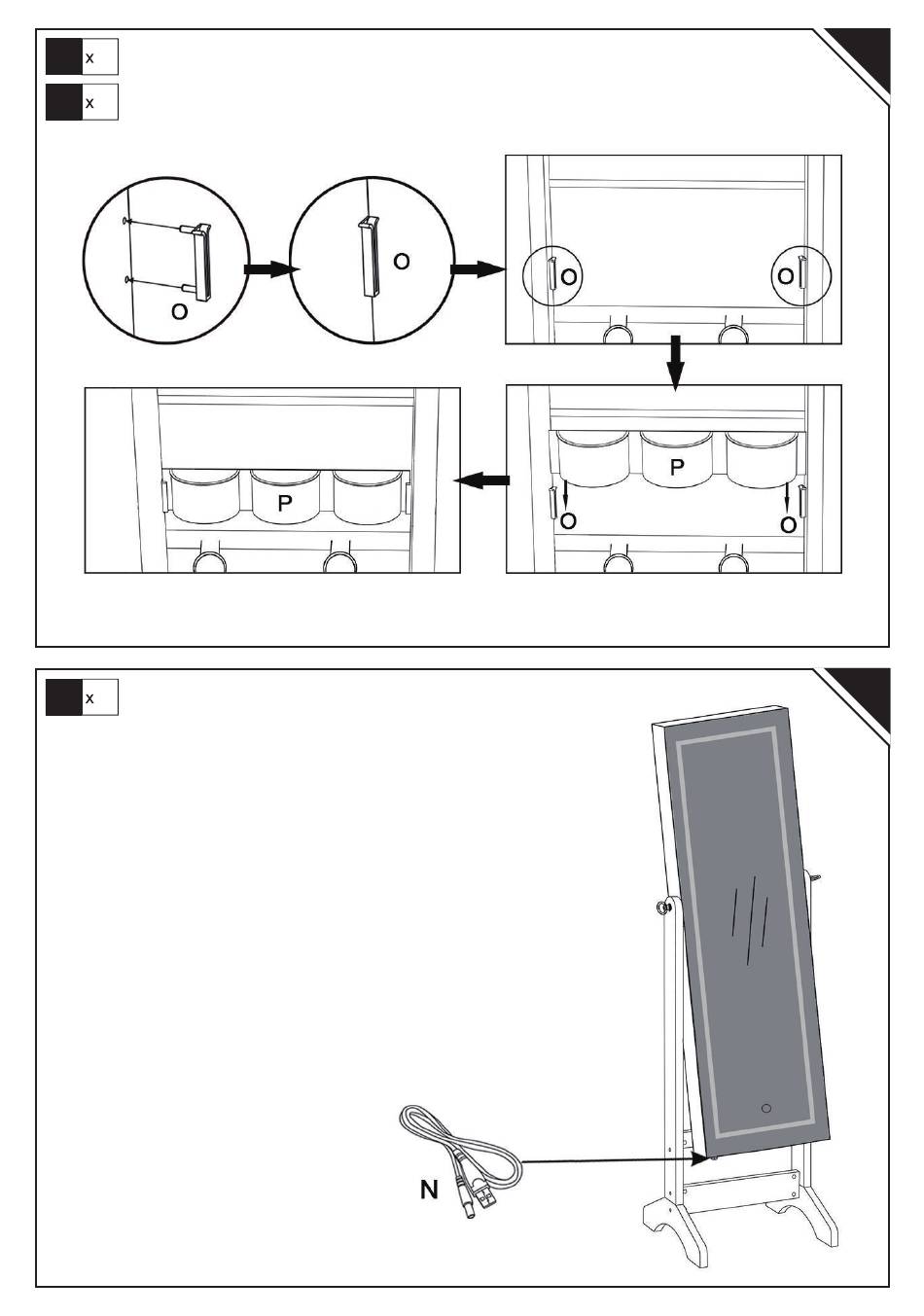 x
x

O
O
O
O
P
O
O
P

x

N