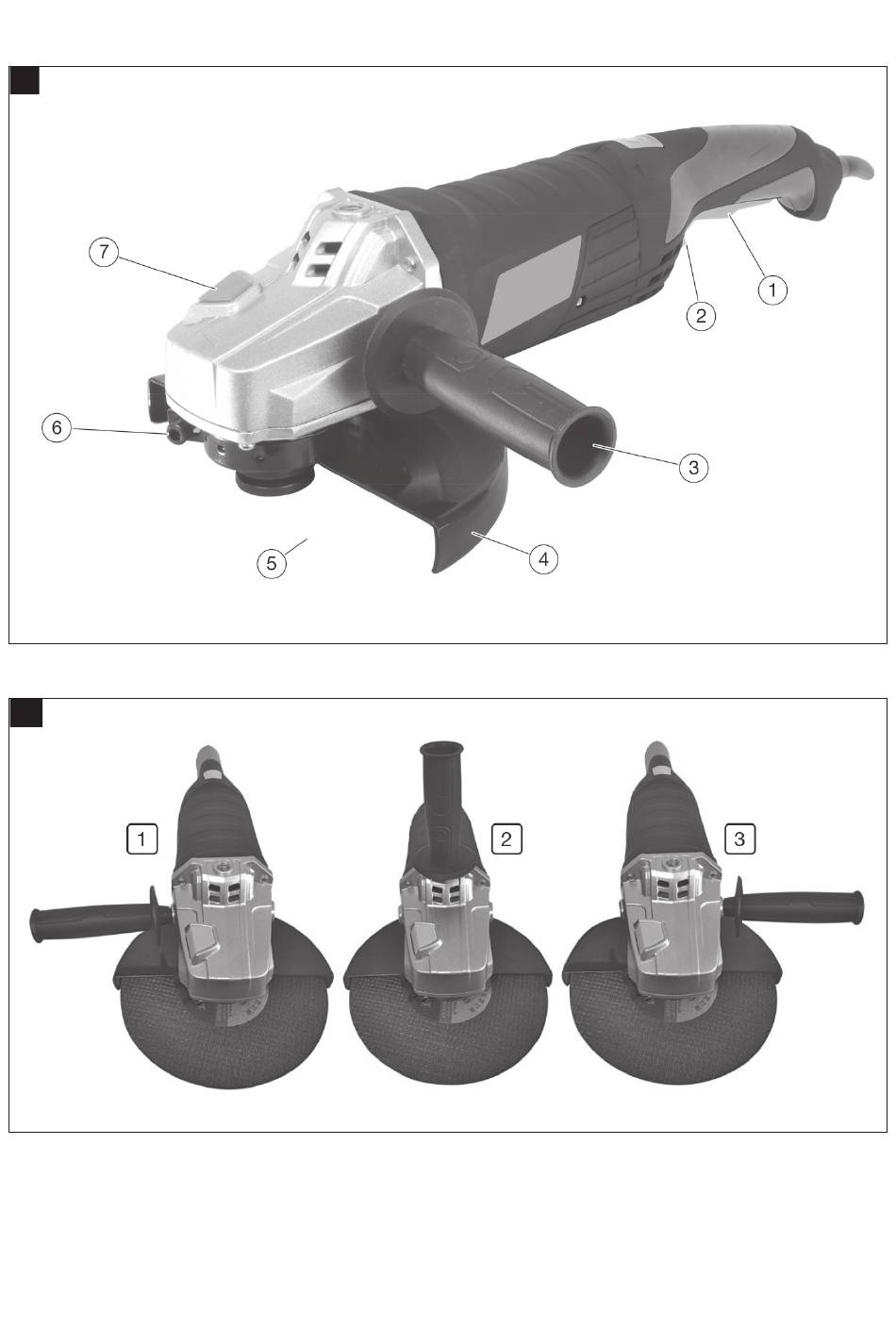 7
1
2
6
3
5
4

1
2
3