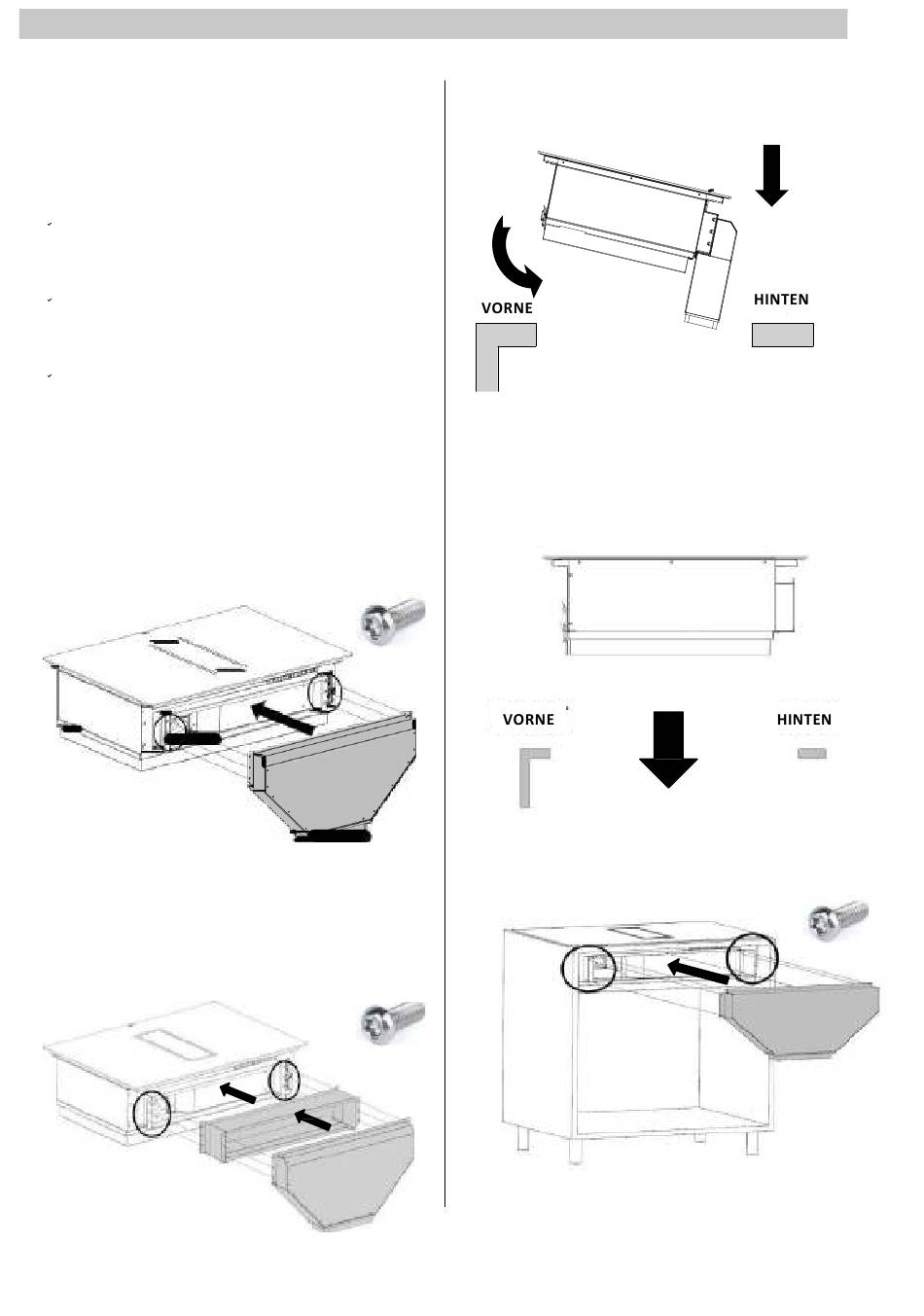 VORNE

HINTEN

VORNE

HINTEN