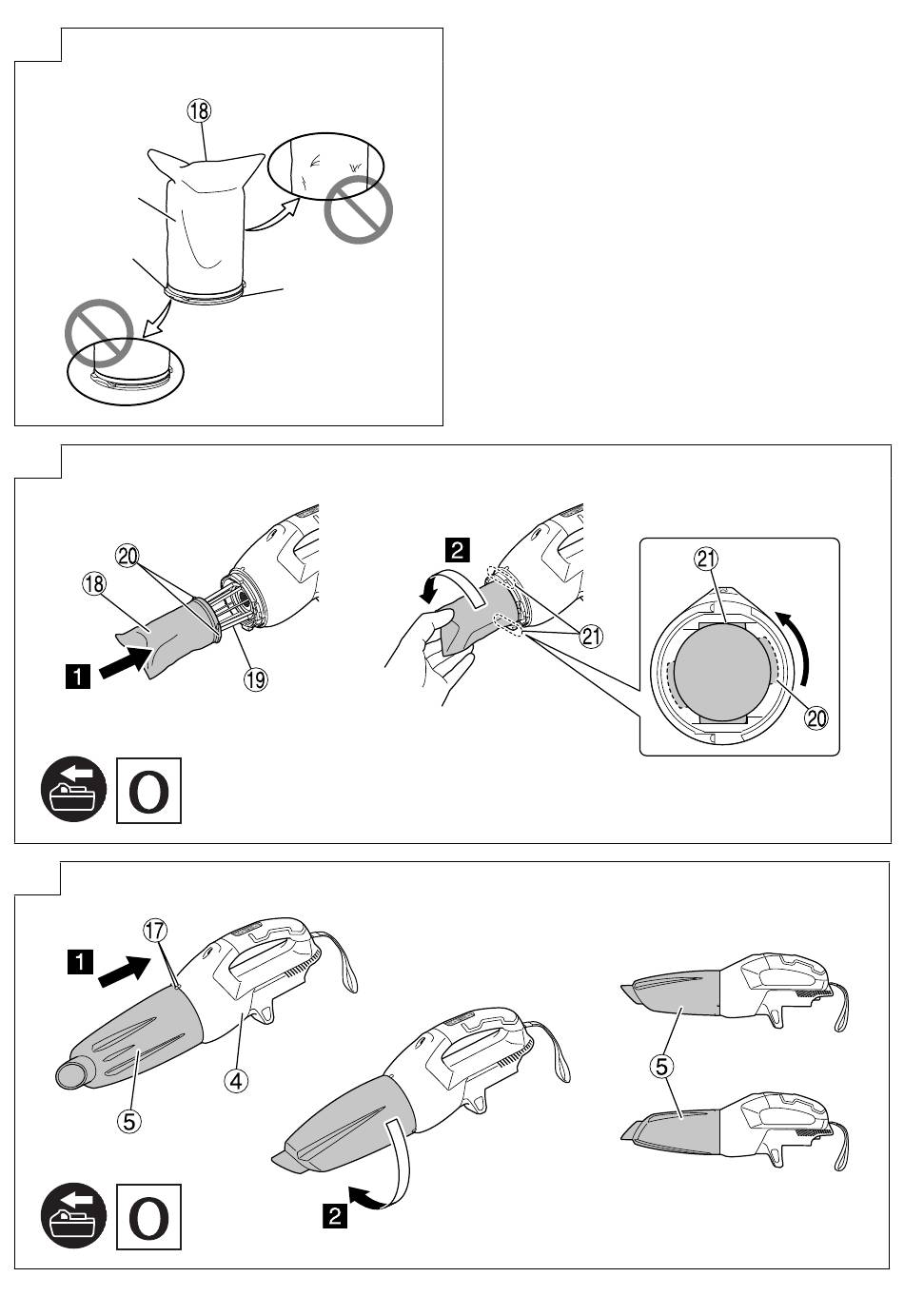 ⑱

⑳
⑱
1
⑲
2
㉑
㉑
⑳
O

⑰
1
4
5
2
5
O