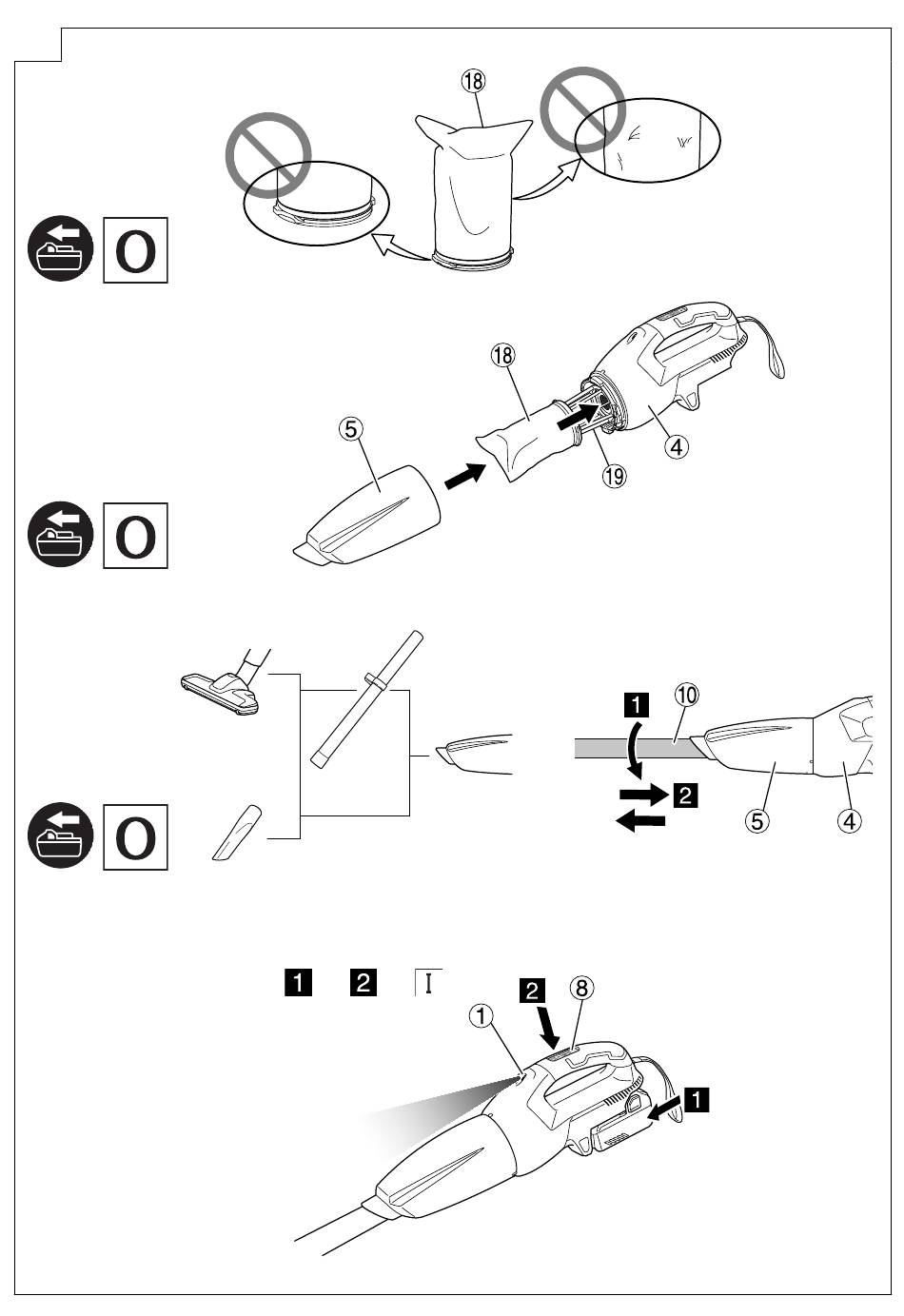 ⑱

O

⑱
⑤
④
⑲

O

1
⑩
2
⑤
④

O

1 2 I
2 ⑧
①
1