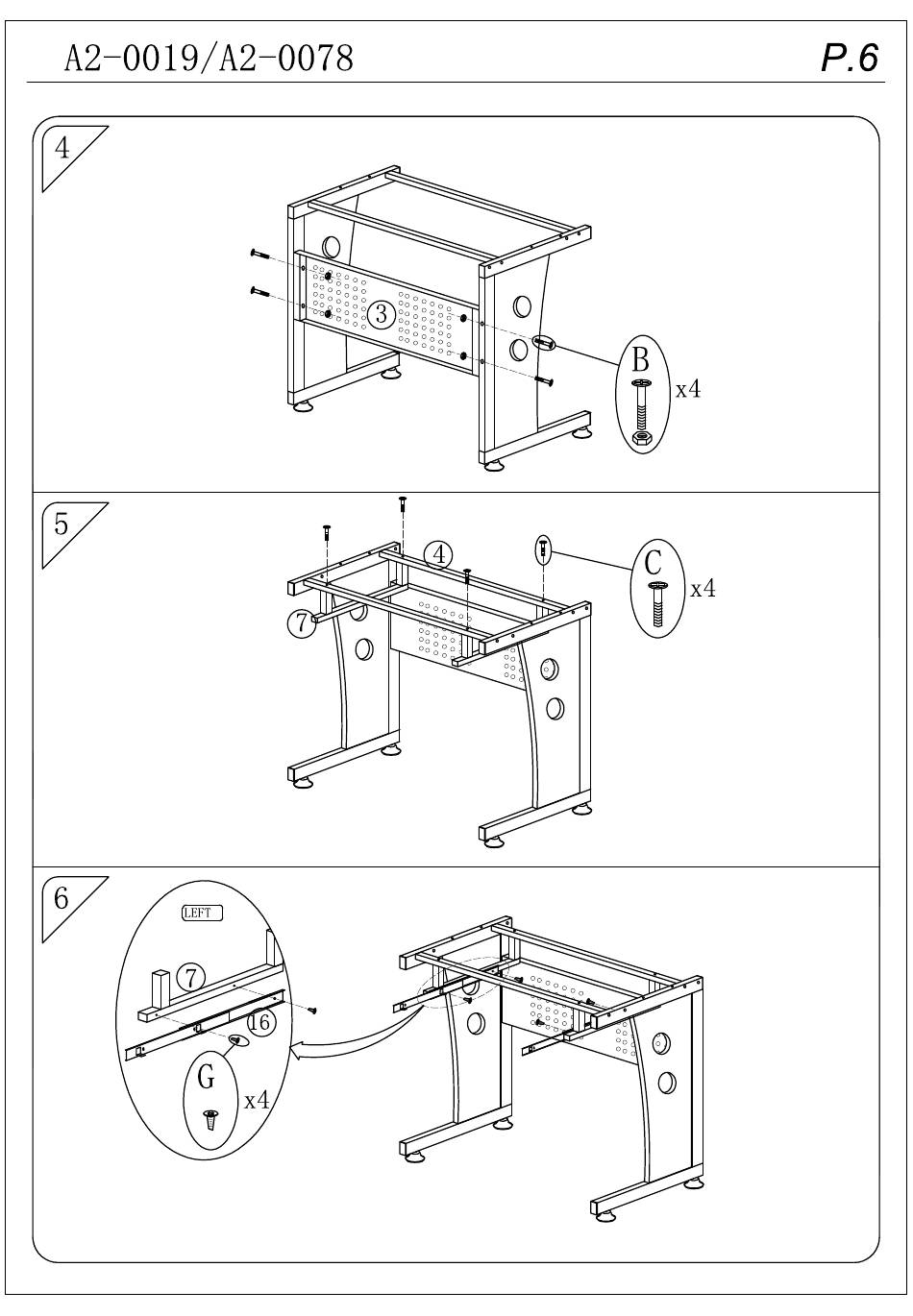 A2-0019/A2-0078

P.6

4

3

B
x4

5

4

7

C
x4

6

LEFT

7

16

G
x4