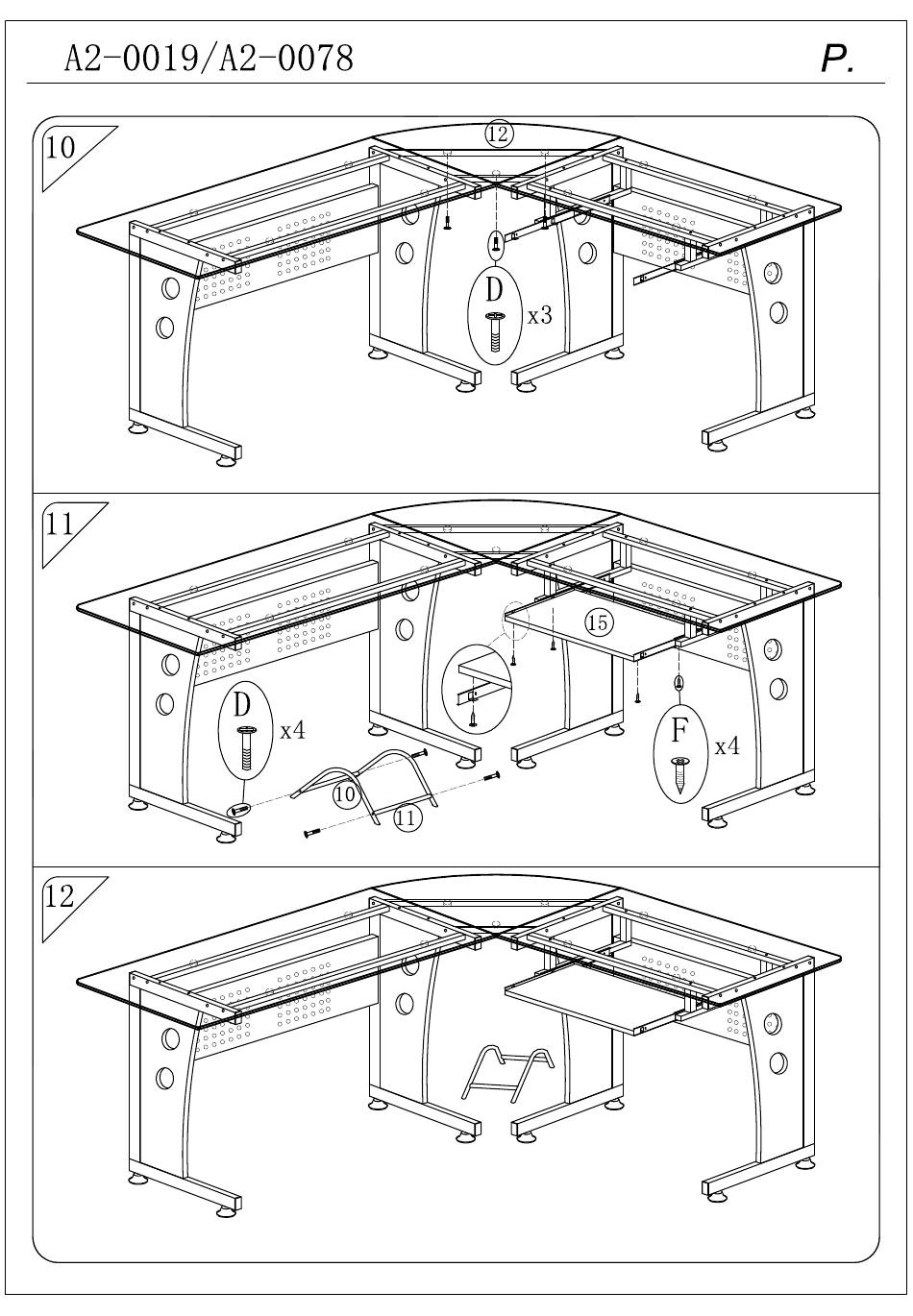 A2-0019/A2-0078

P.

10

12

D

x3

11

15

D

x4

F

x4

10

11

12