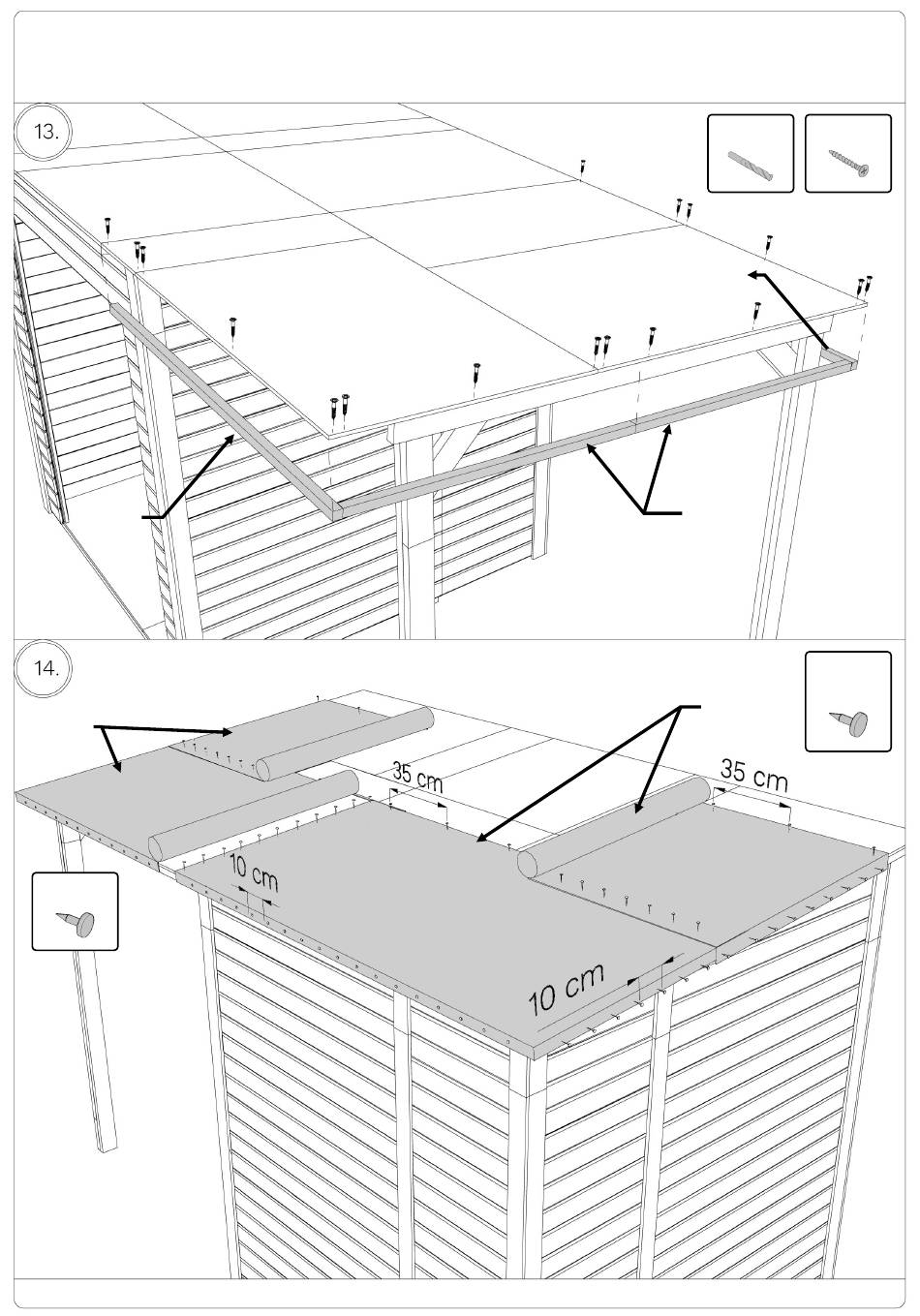 13.

14.

35 cm

35 cm

10 cm

10 cm