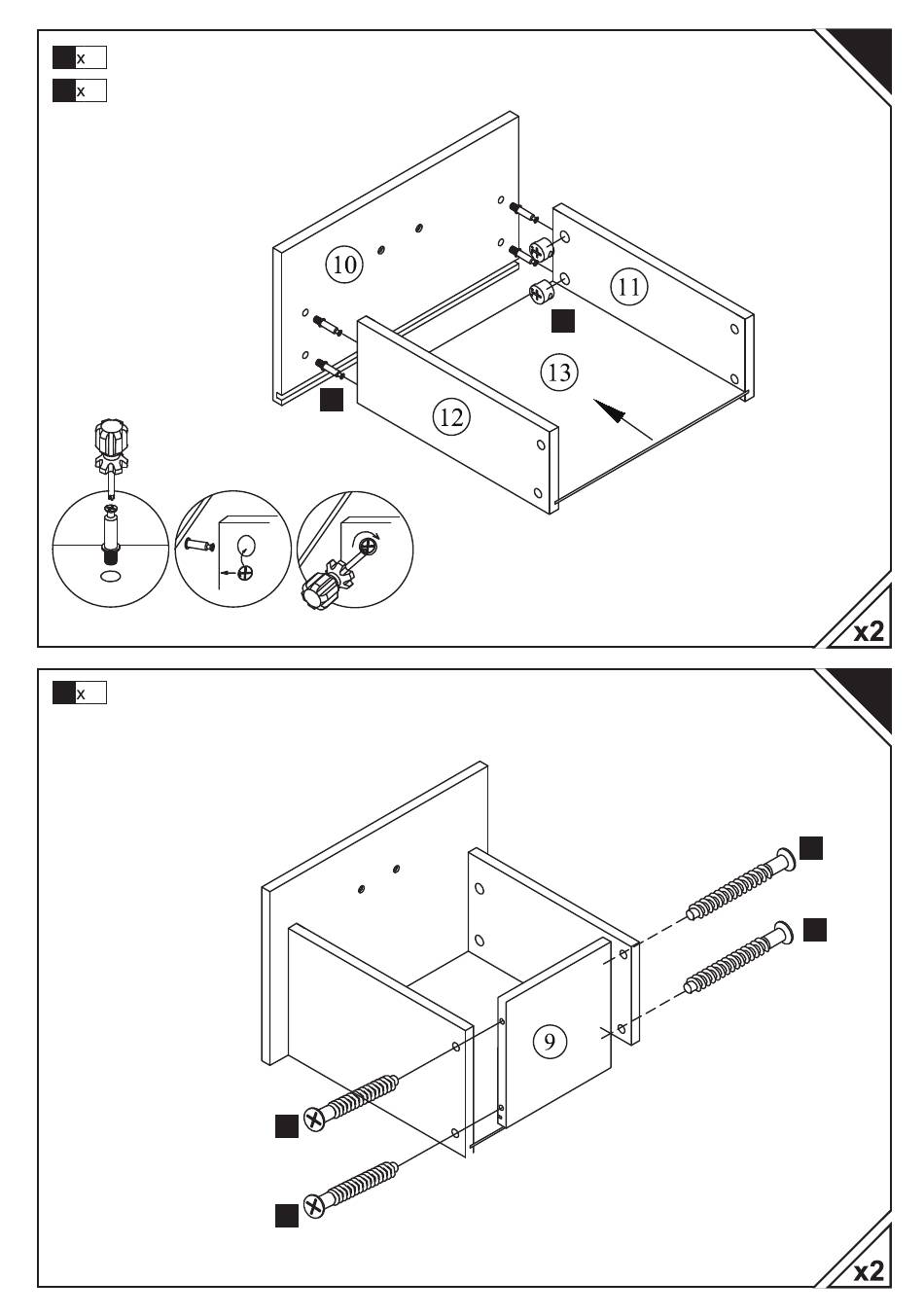 x
x

10
11
13
12

x2

x

9

x2