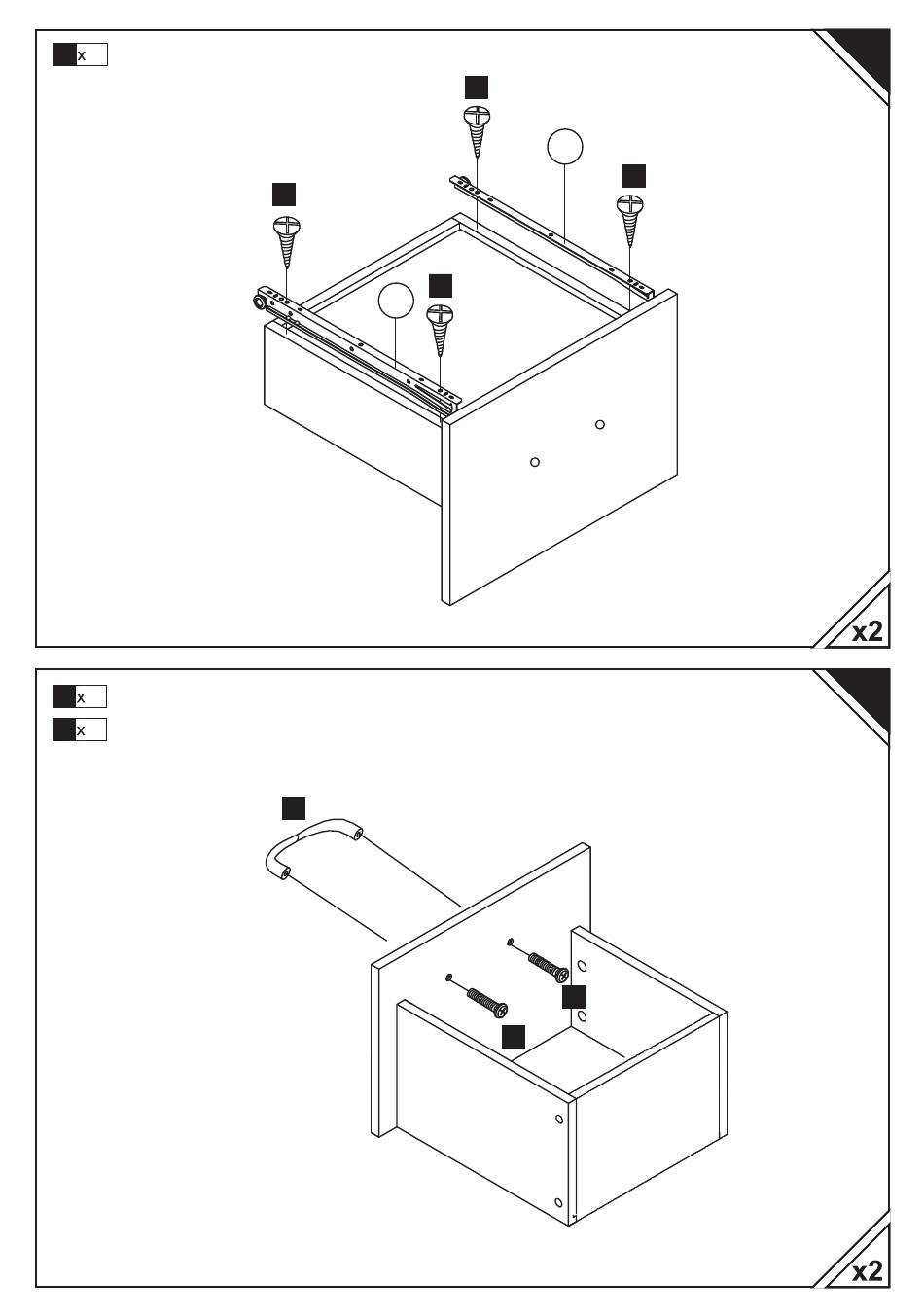 x

x2

x
x

x2