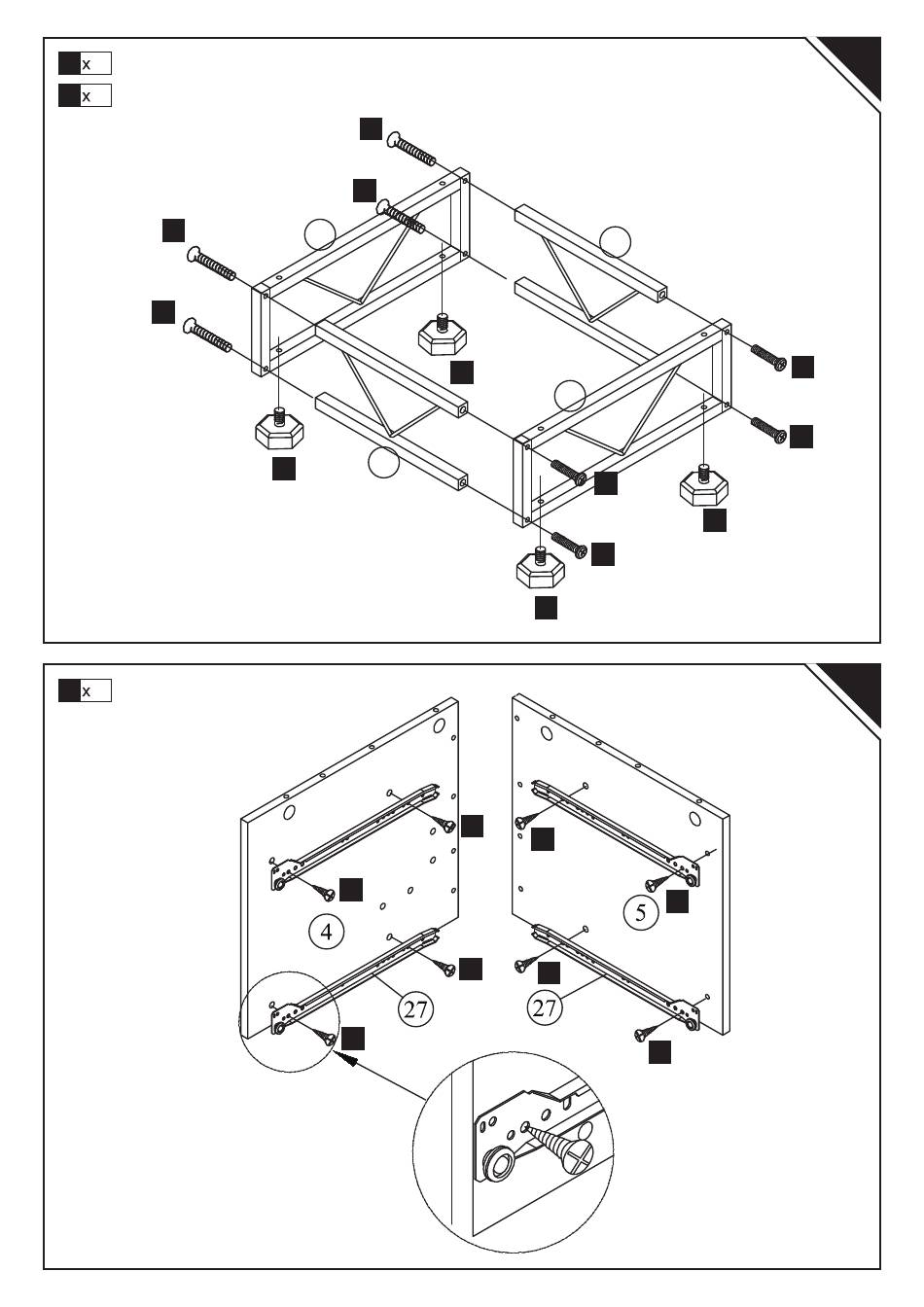 x
x

x

4

5

27

27