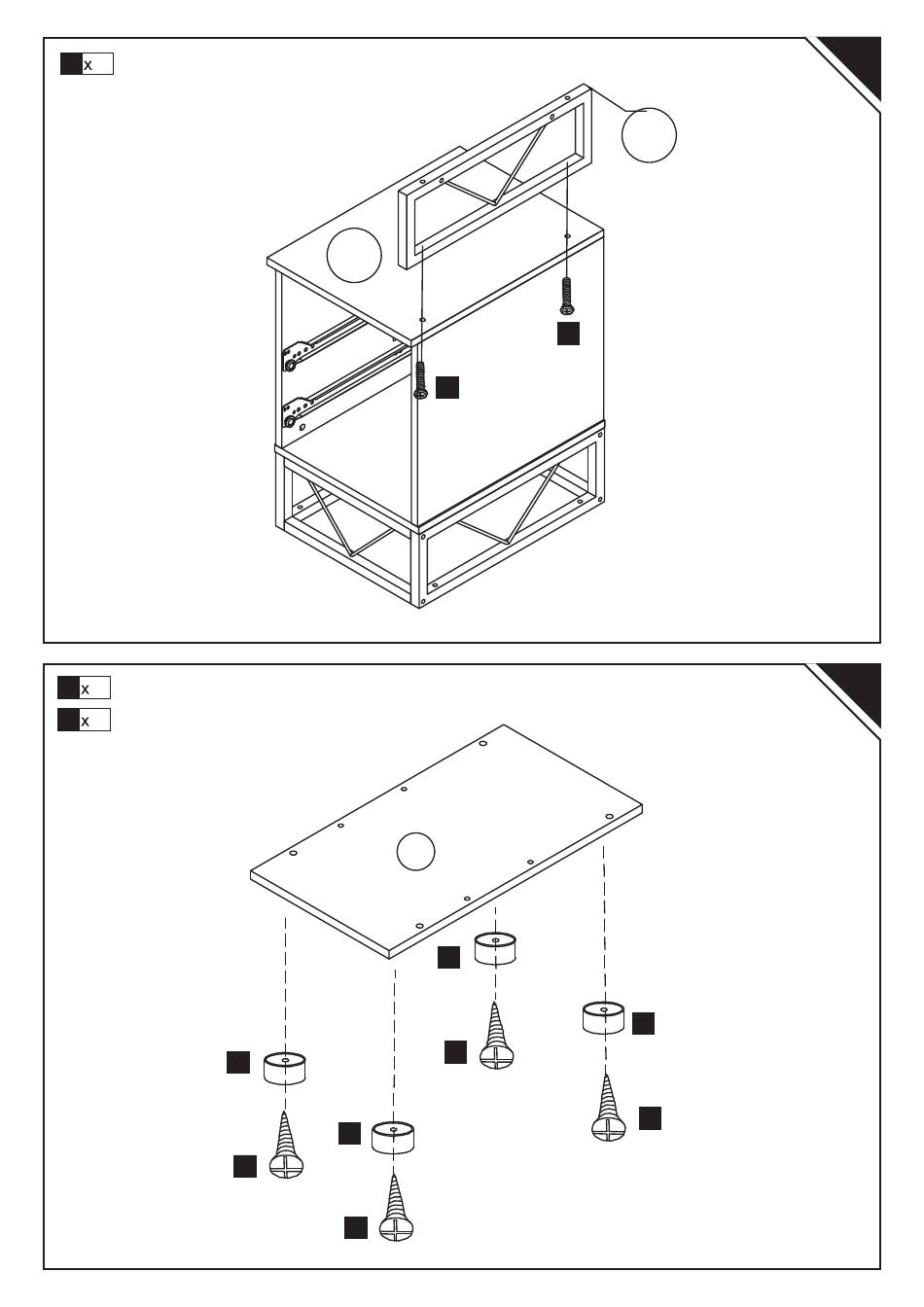 x

x
x