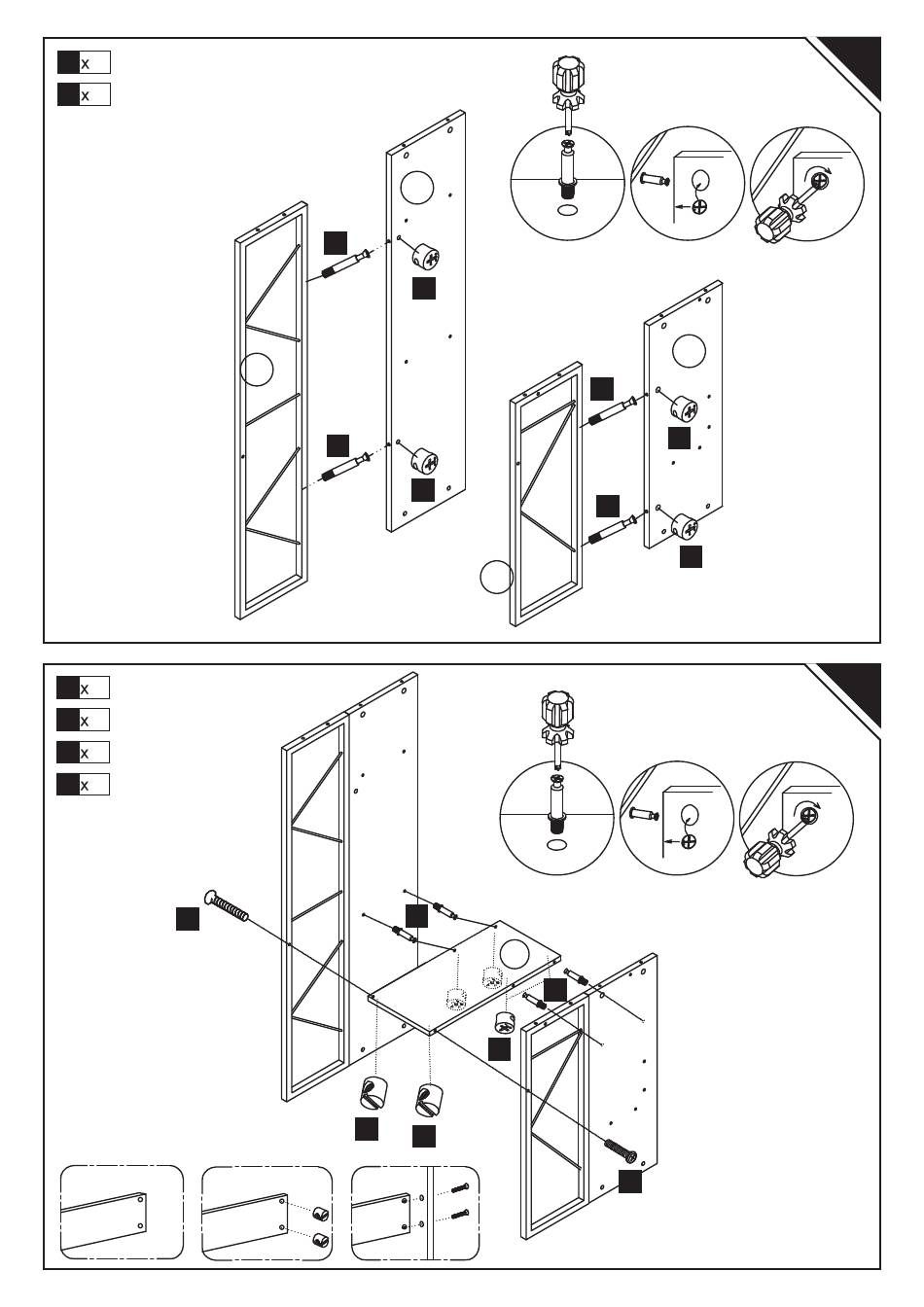 x
x

x
x
x
x