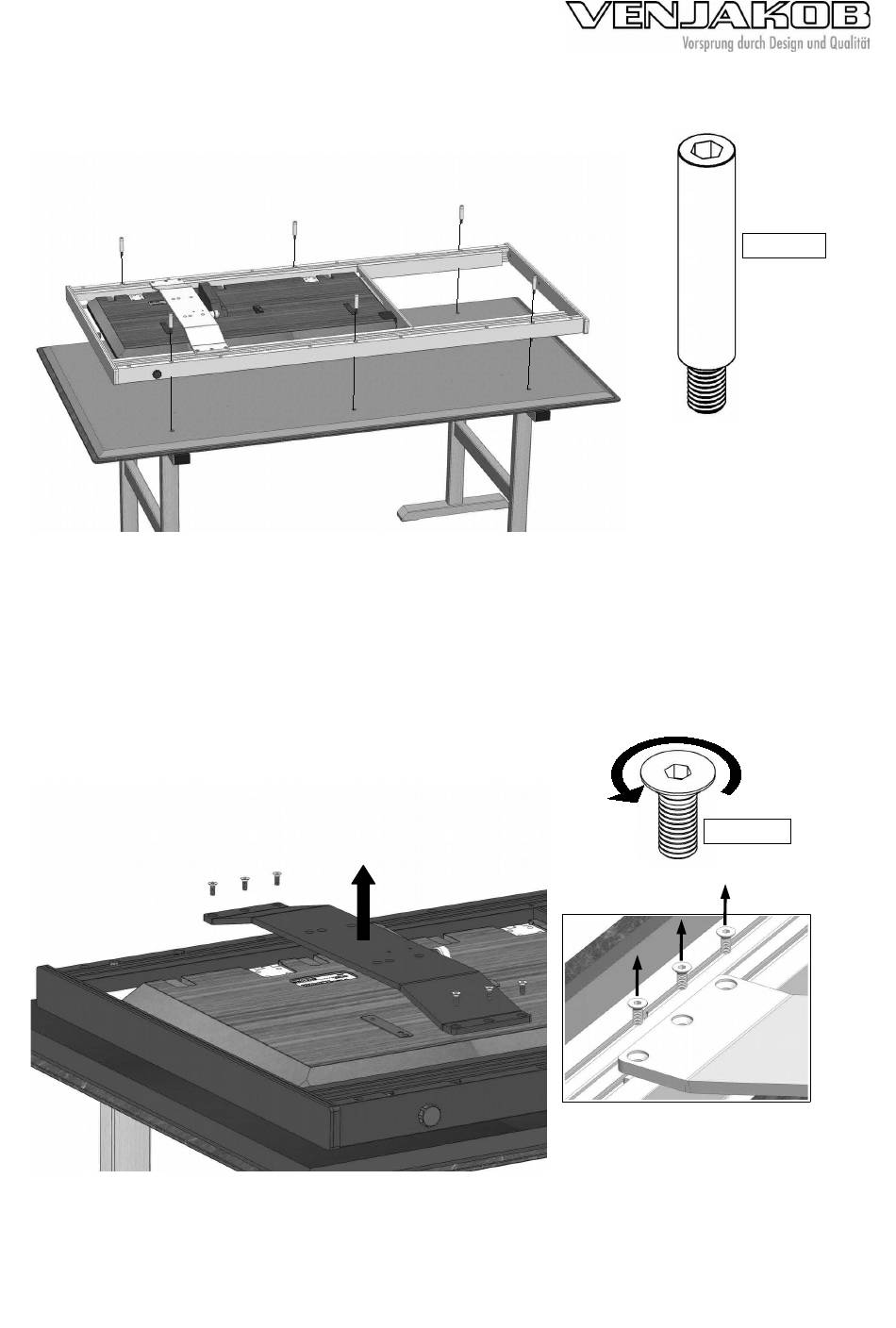 VENJAKOB
Vorsprung durch Design und Qualität