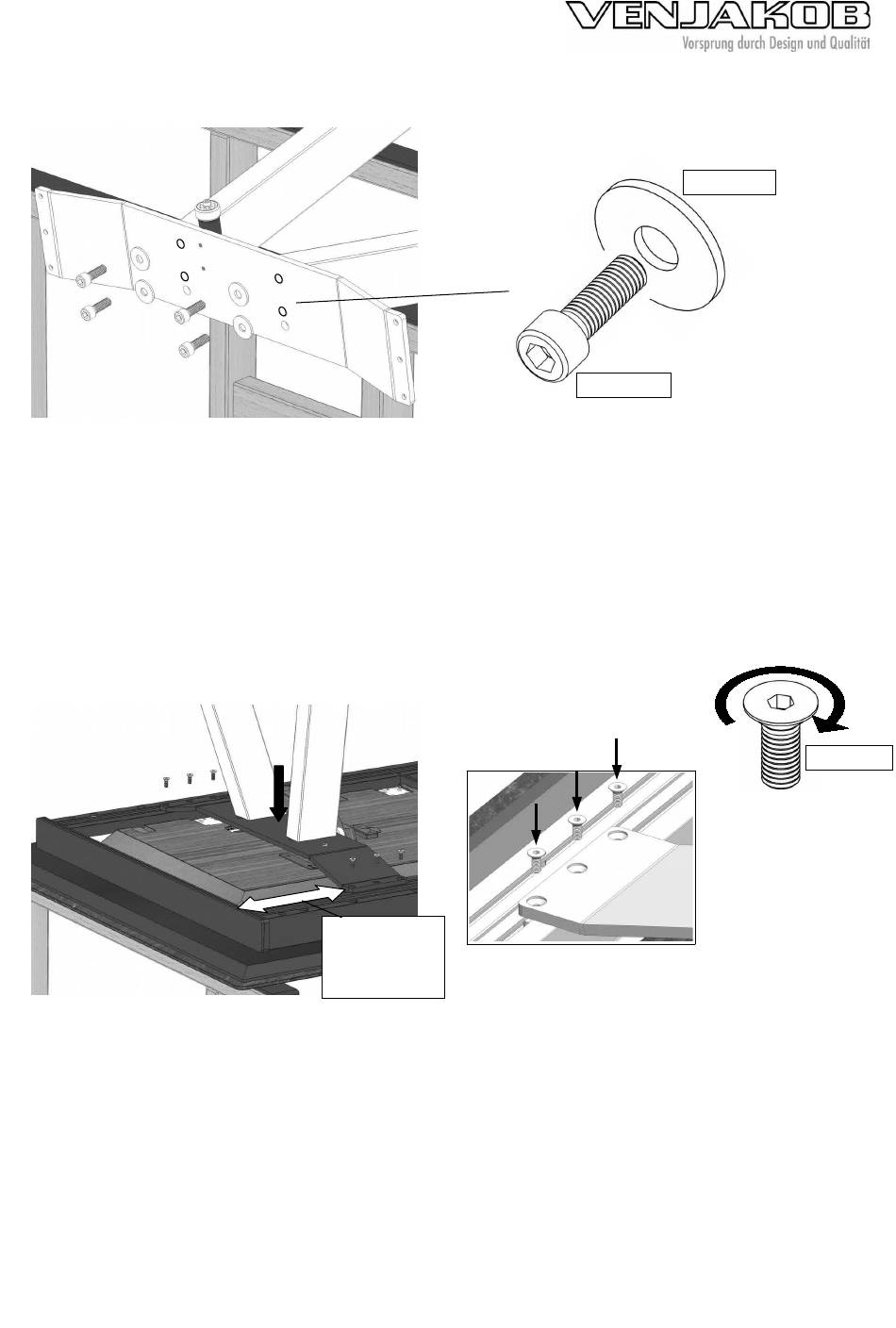 VENJAKOB
Vorsprung durch Design und Qualität