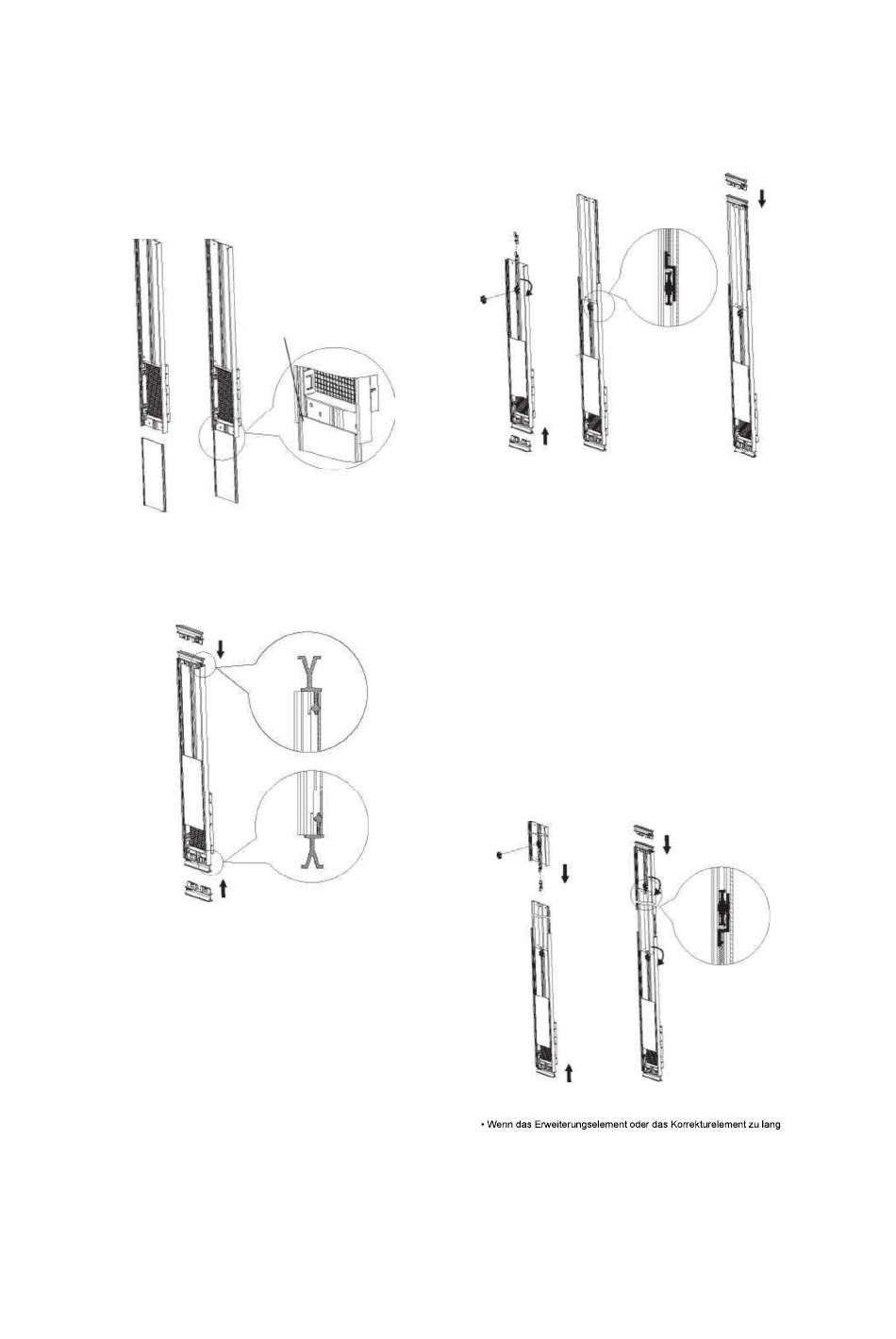 • Wenn das Erweiterungselement oder das Korrekturelement zu lang