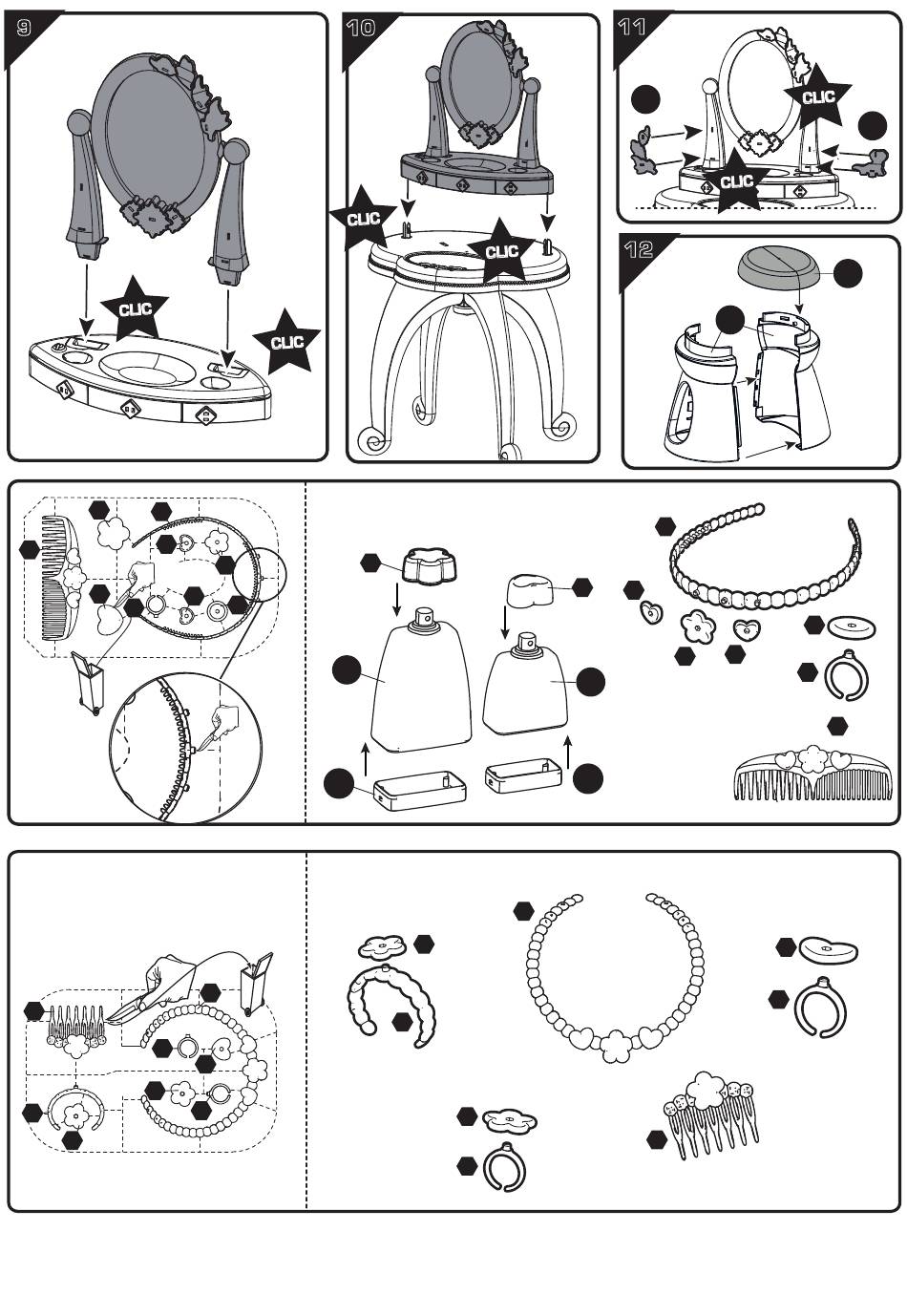 9

CLIC

CLIC

10

CLIC

CLIC

11

CLIC

CLIC

12