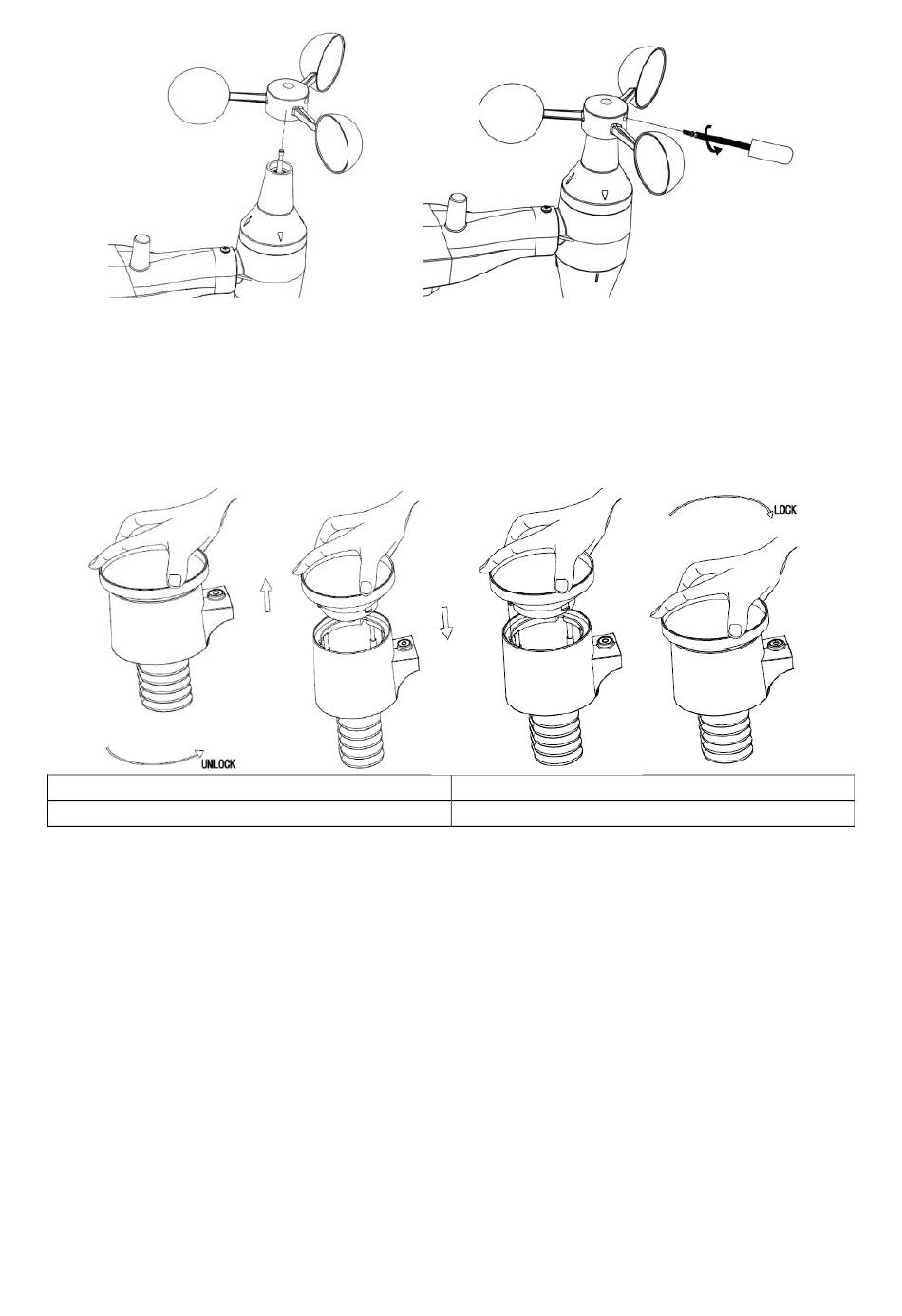 LOCK

UNLOCK