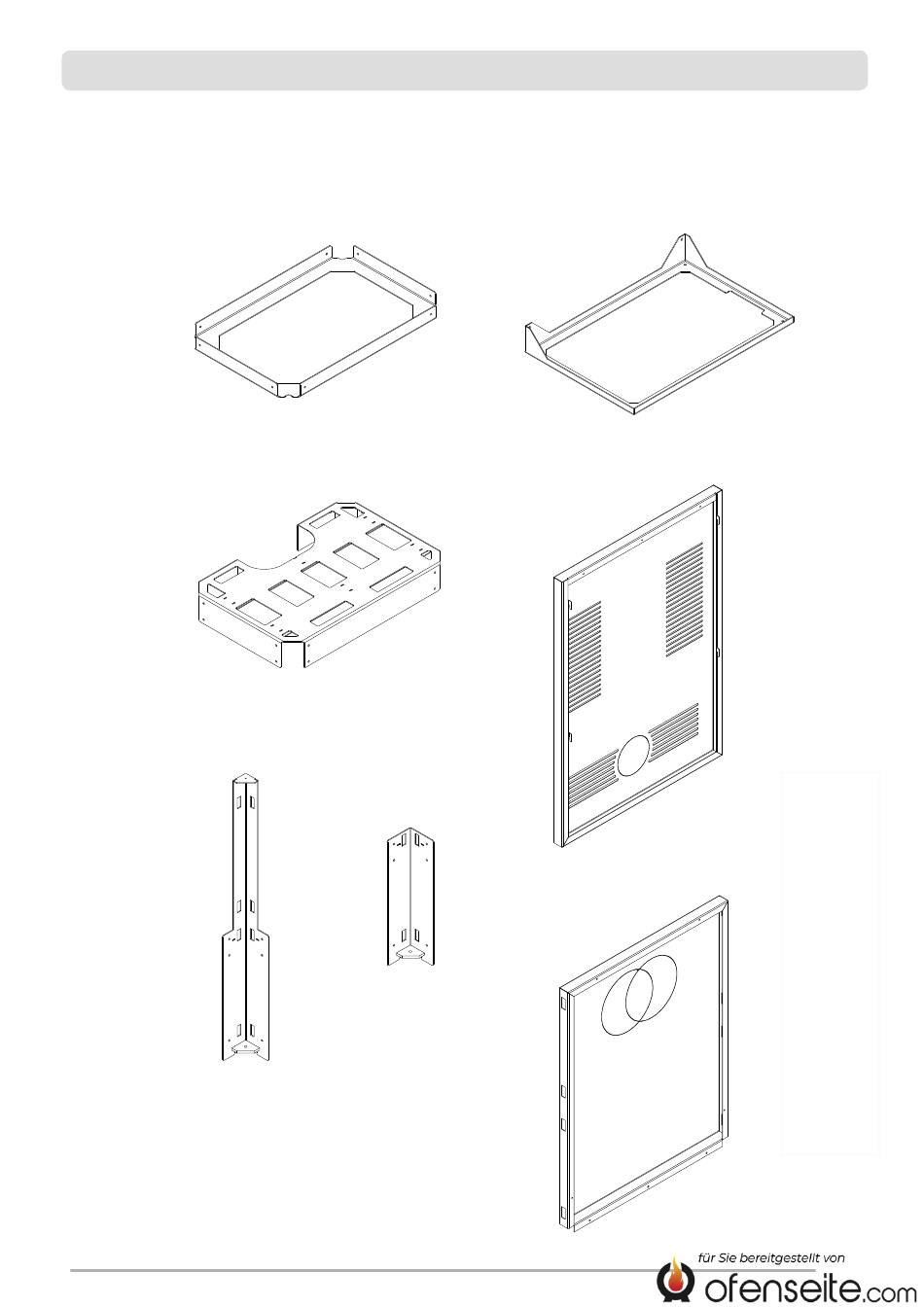 für Sie bereitgestellt von
ofenseite.com