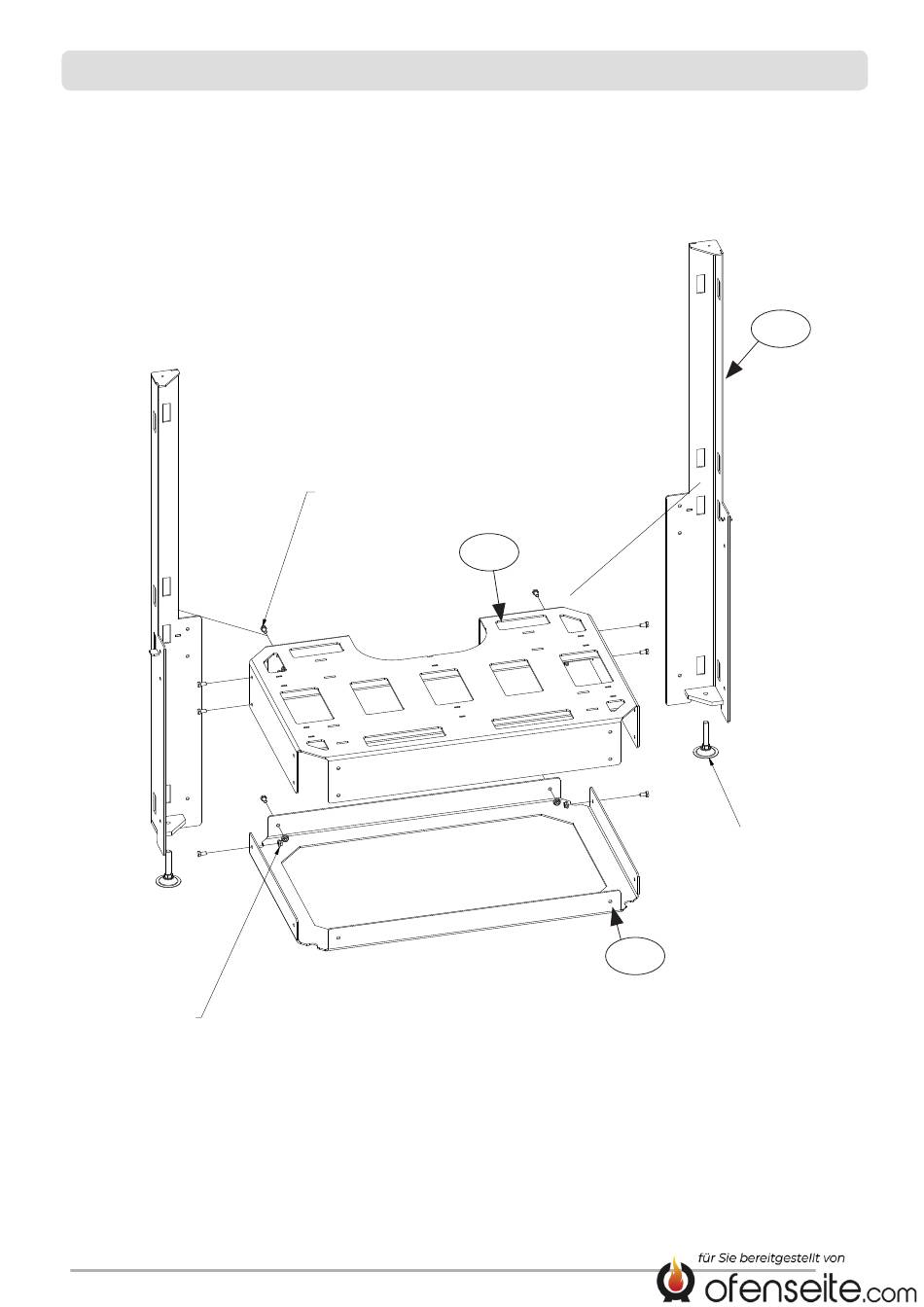 für Sie bereitgestellt von
ofenseite.com