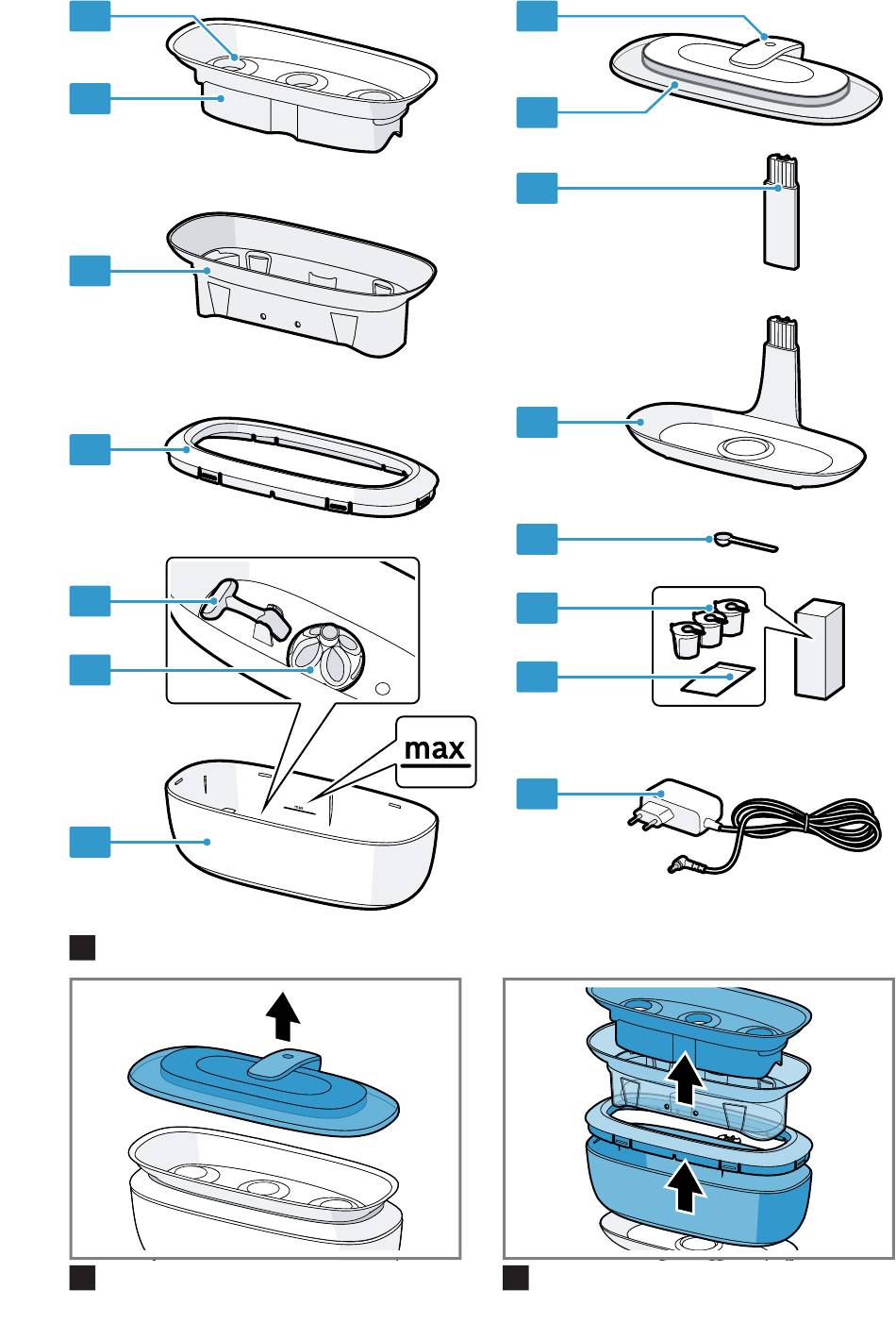 max