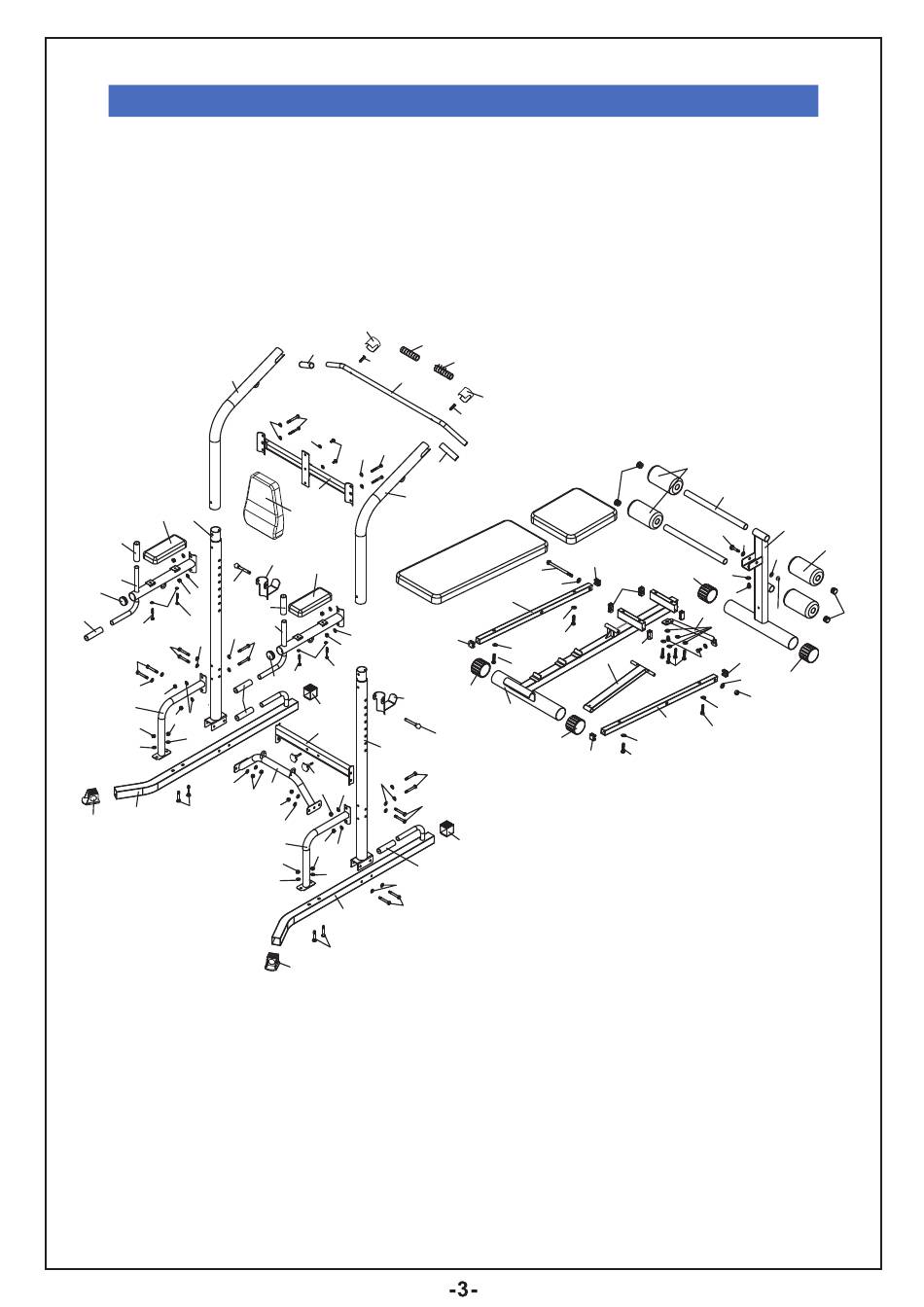 -3-