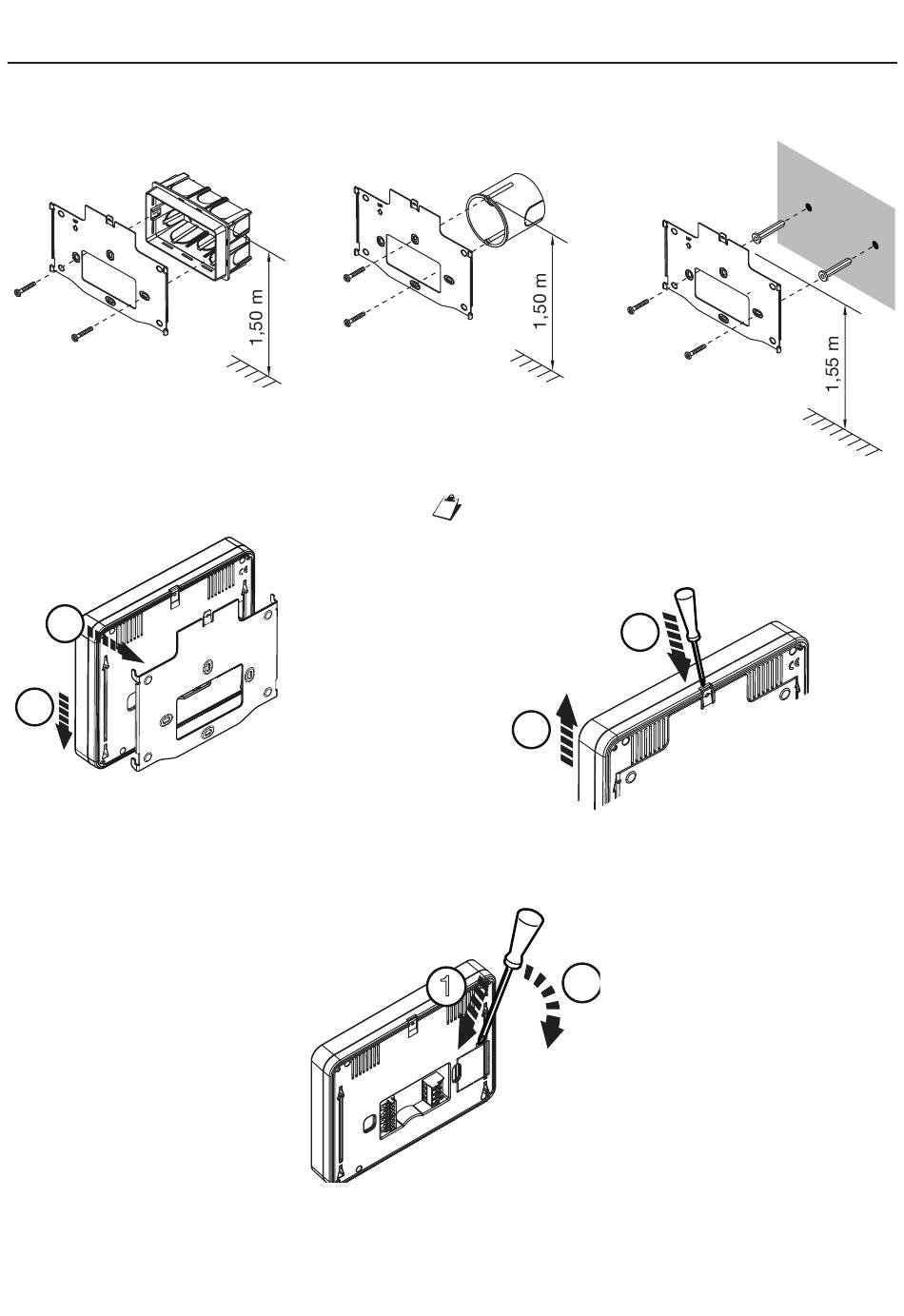 1,50 m

1,50 m

1,55 m

1