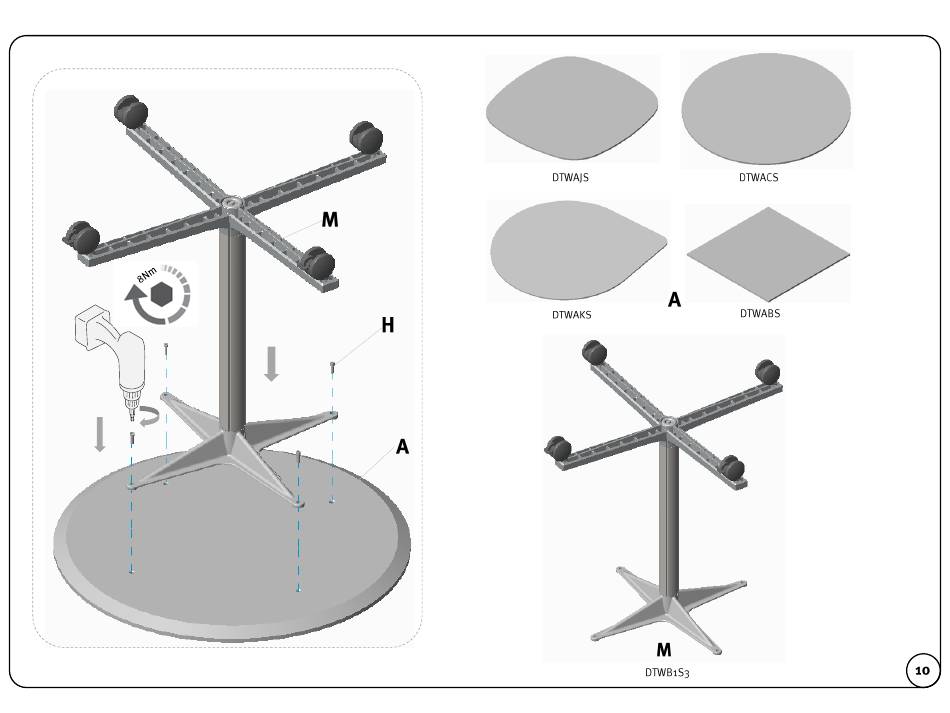 M
8Nm
H
A
DTWAJS
DTWACS
DTWAKS
A
DTWABS
M
DTWB1S3
10