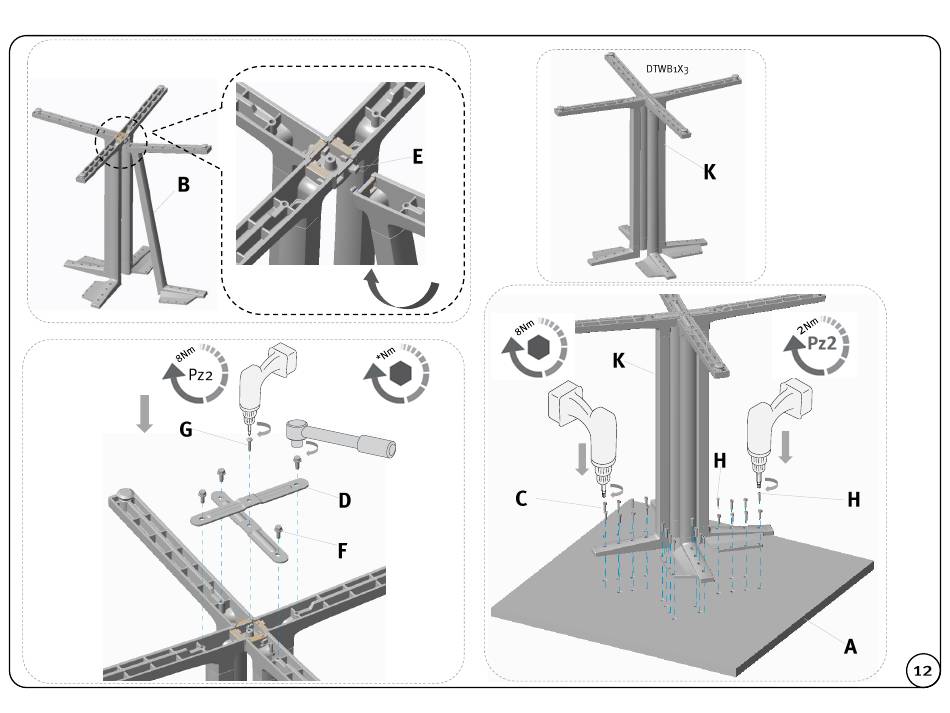 B

E

8Nm

Pz2

*Nm

G

D

F

DTWB1X3

K

8Nm

2Nm

Pz2

K

H

C

H

A

12