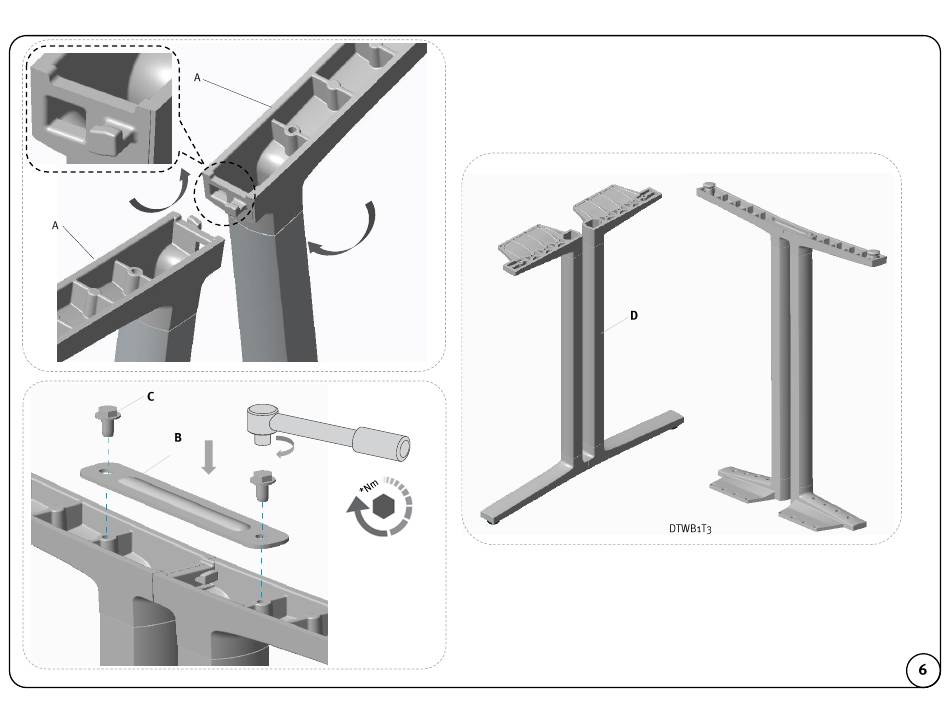 A

A

C

B

*Nm

D

DTWB1T3

6