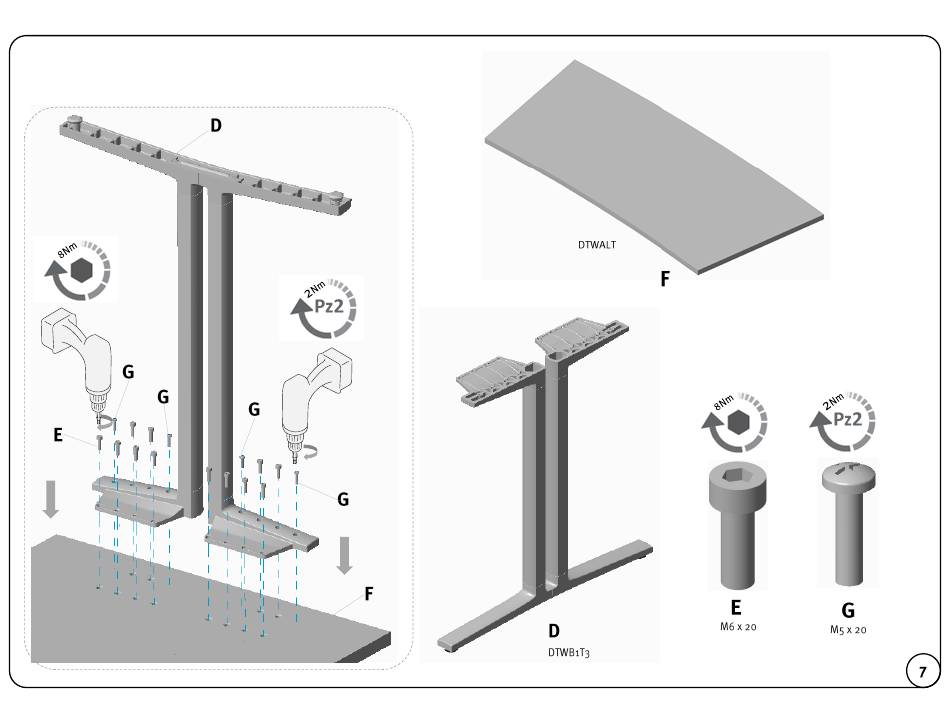 D

8Nm

2Nm
Pz2

G
G
G
E
G
F

DTWALT
F

D
DTWB1T3

8Nm
2Nm
Pz2

E
M6 x 20
G
M5 x 20

7