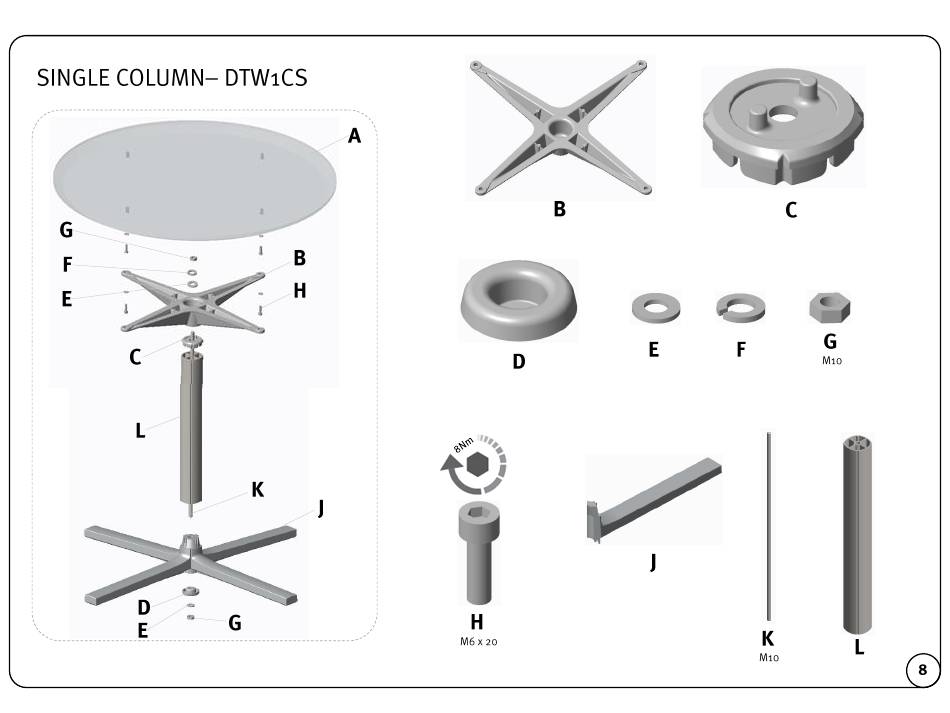 SINGLE COLUMN– DTW1CS

A
G
F
B
E
H
C
L
K
J
D
E
G

B

C

D

E

F

G
M10

8Nm

H
M6 x 20

J

K
M10

L

8