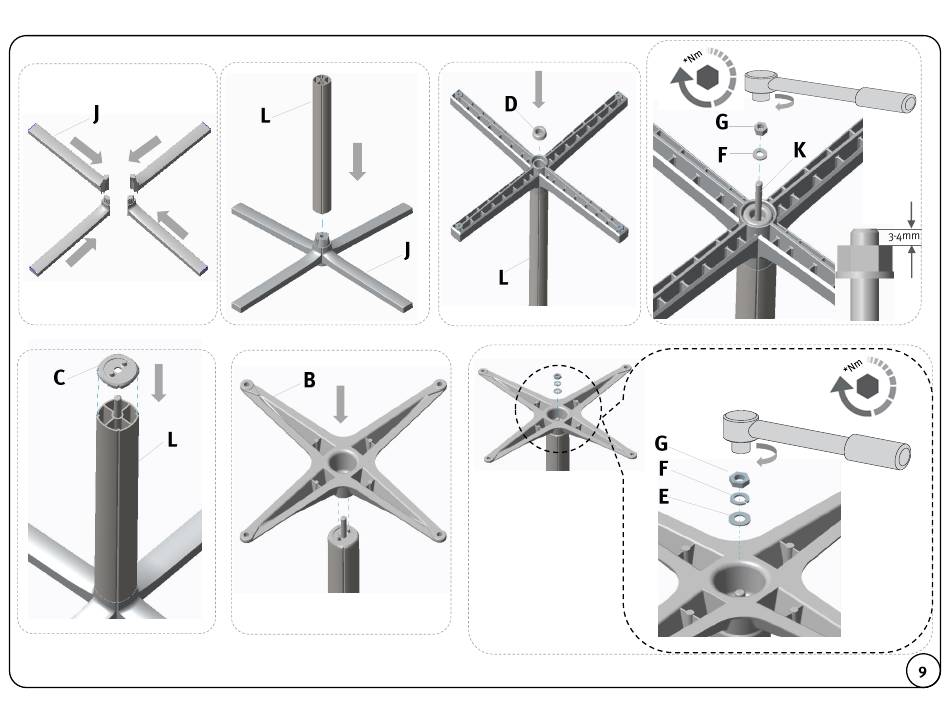 J

L

J

D

L

*Nm

G

F

K

3-4mm

C

L

B

*Nm

G

F

E

9