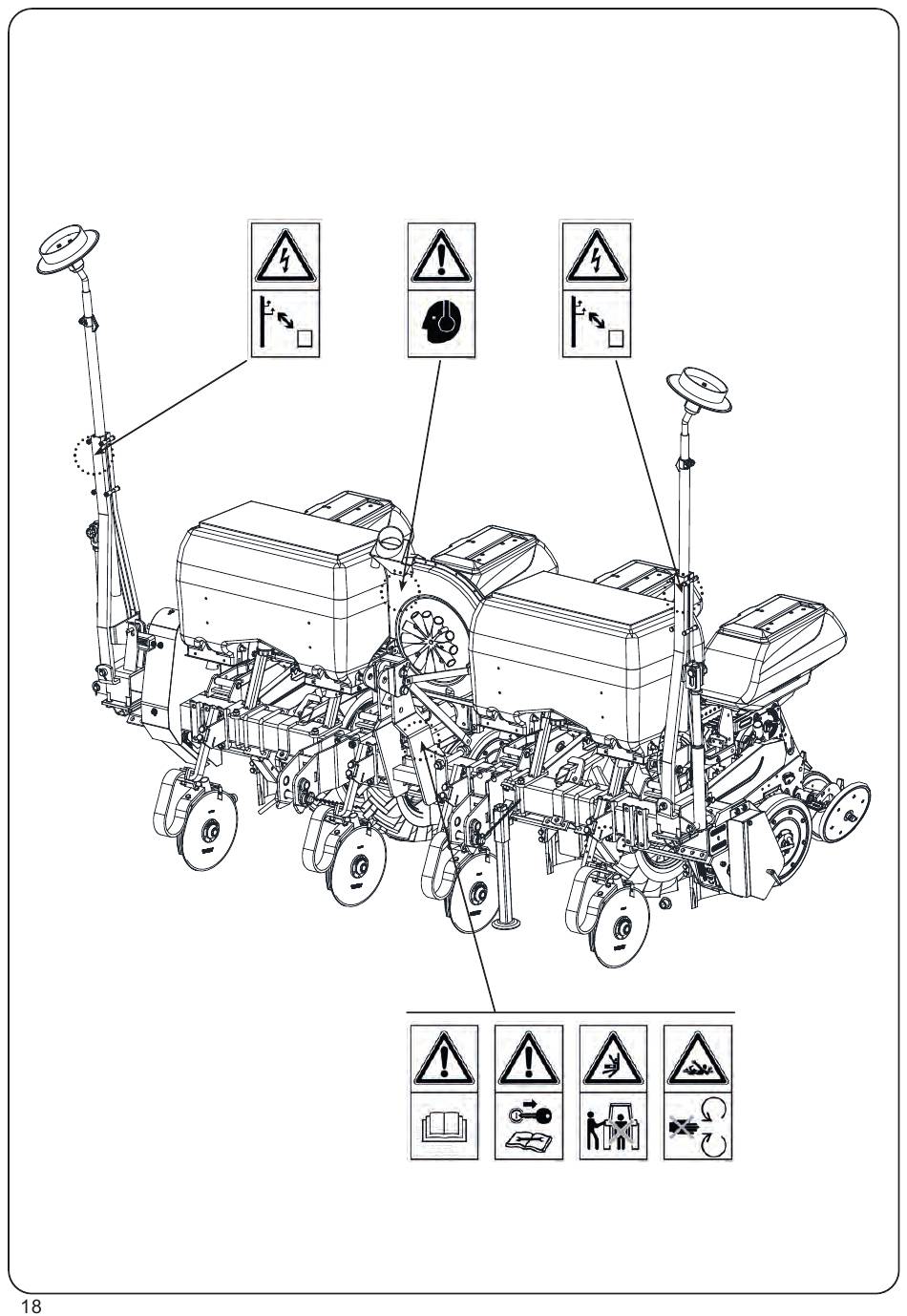 18