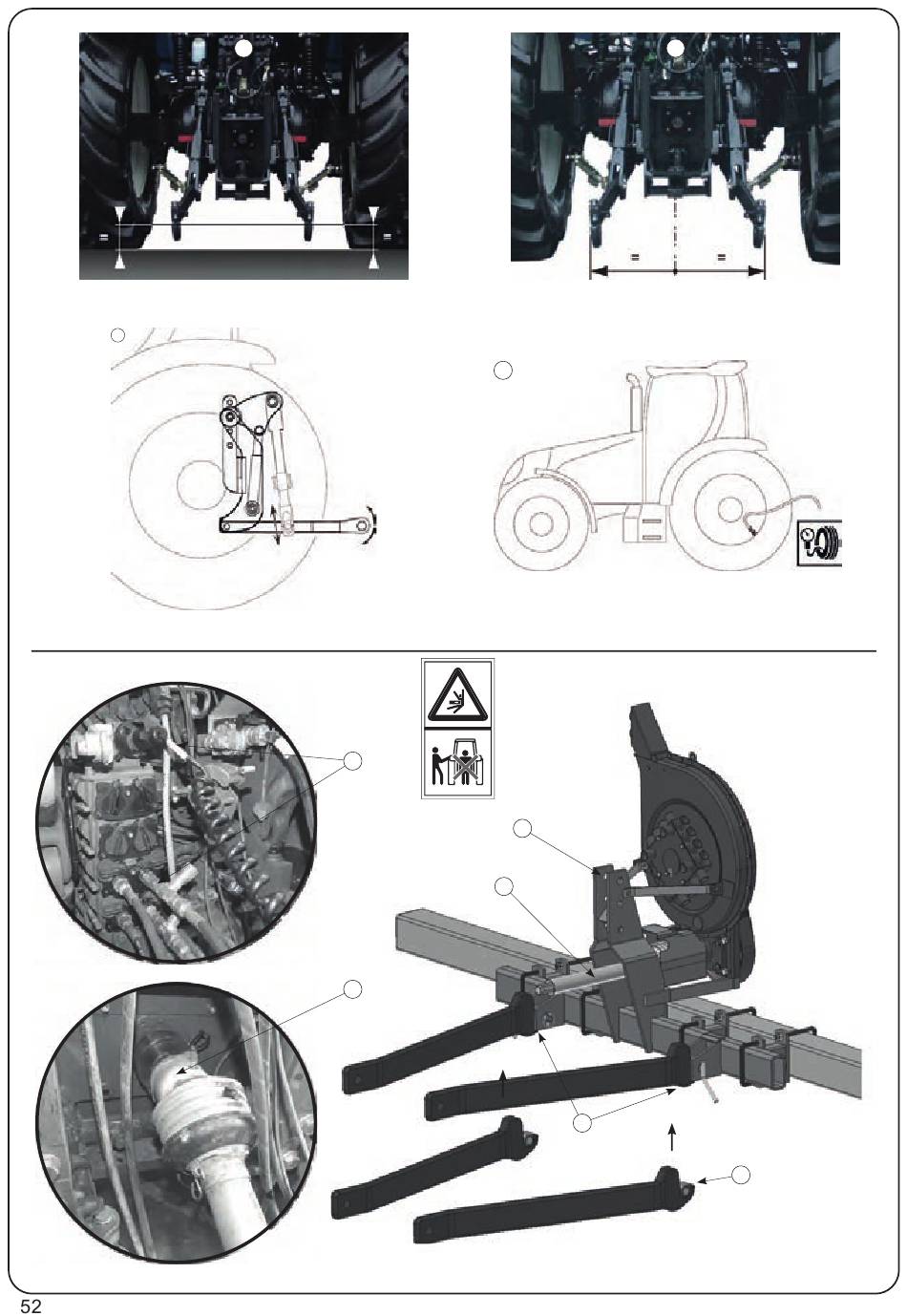 =
=
=
=
52