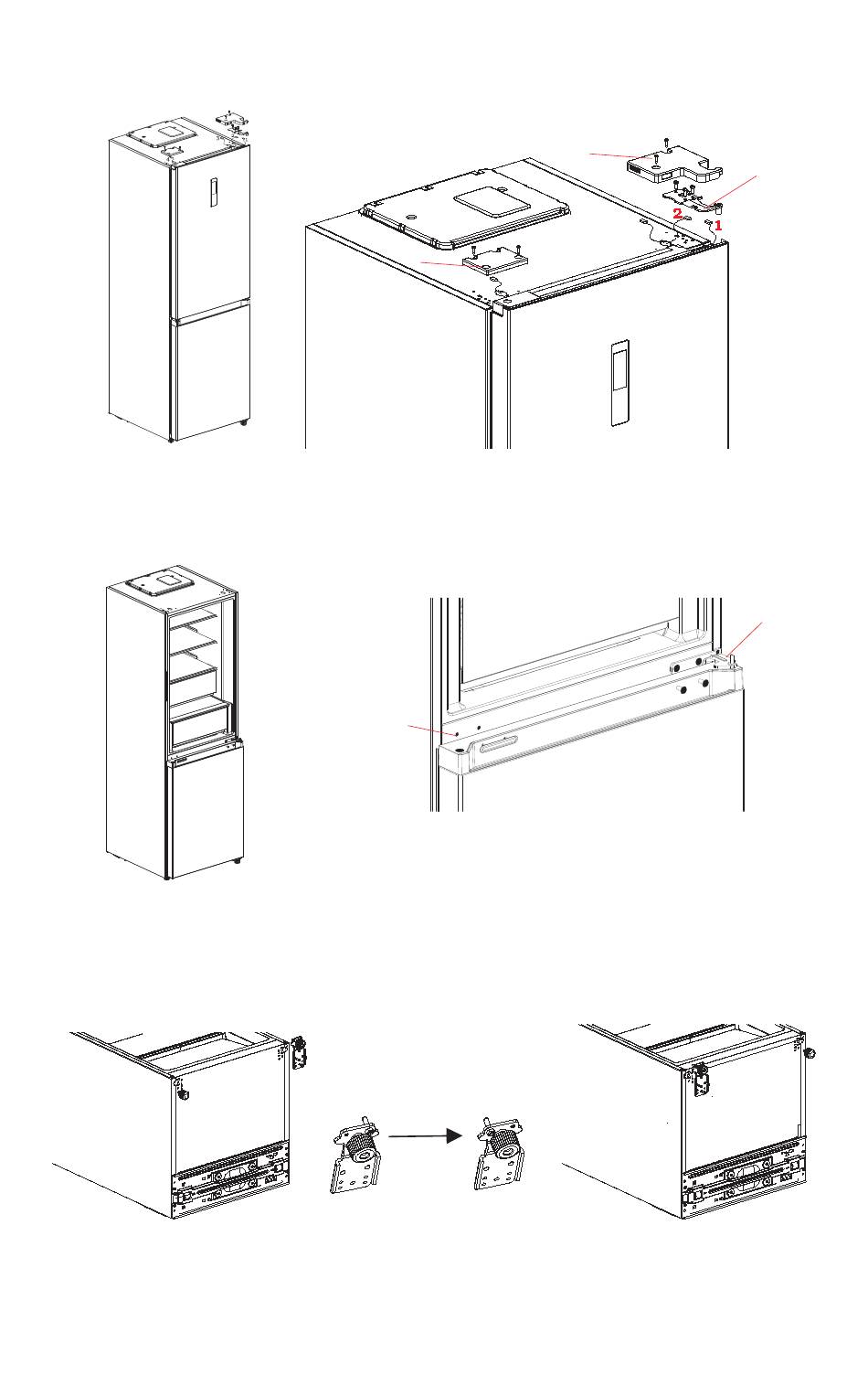 2
1