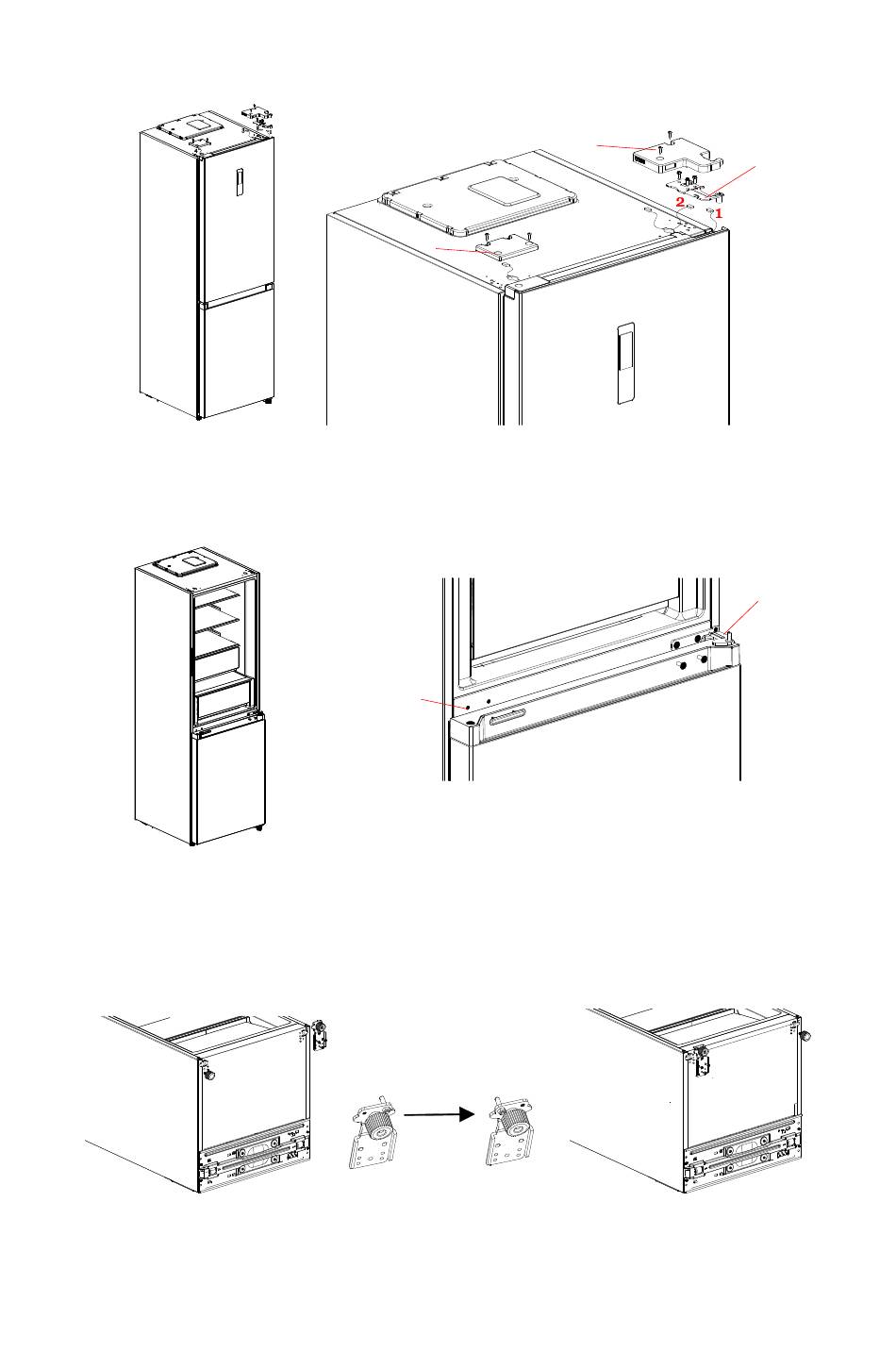 2
1