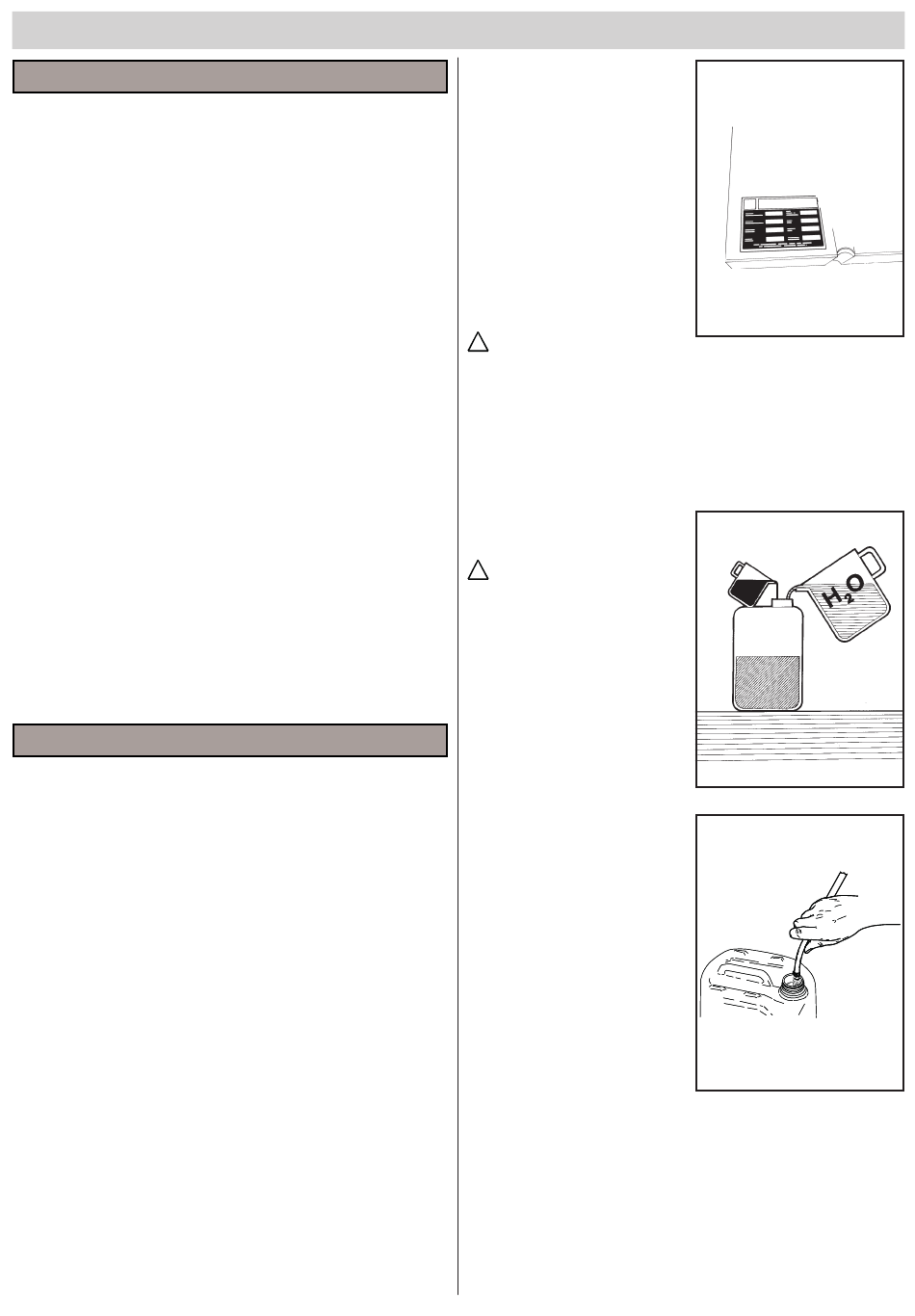 $H_2O$