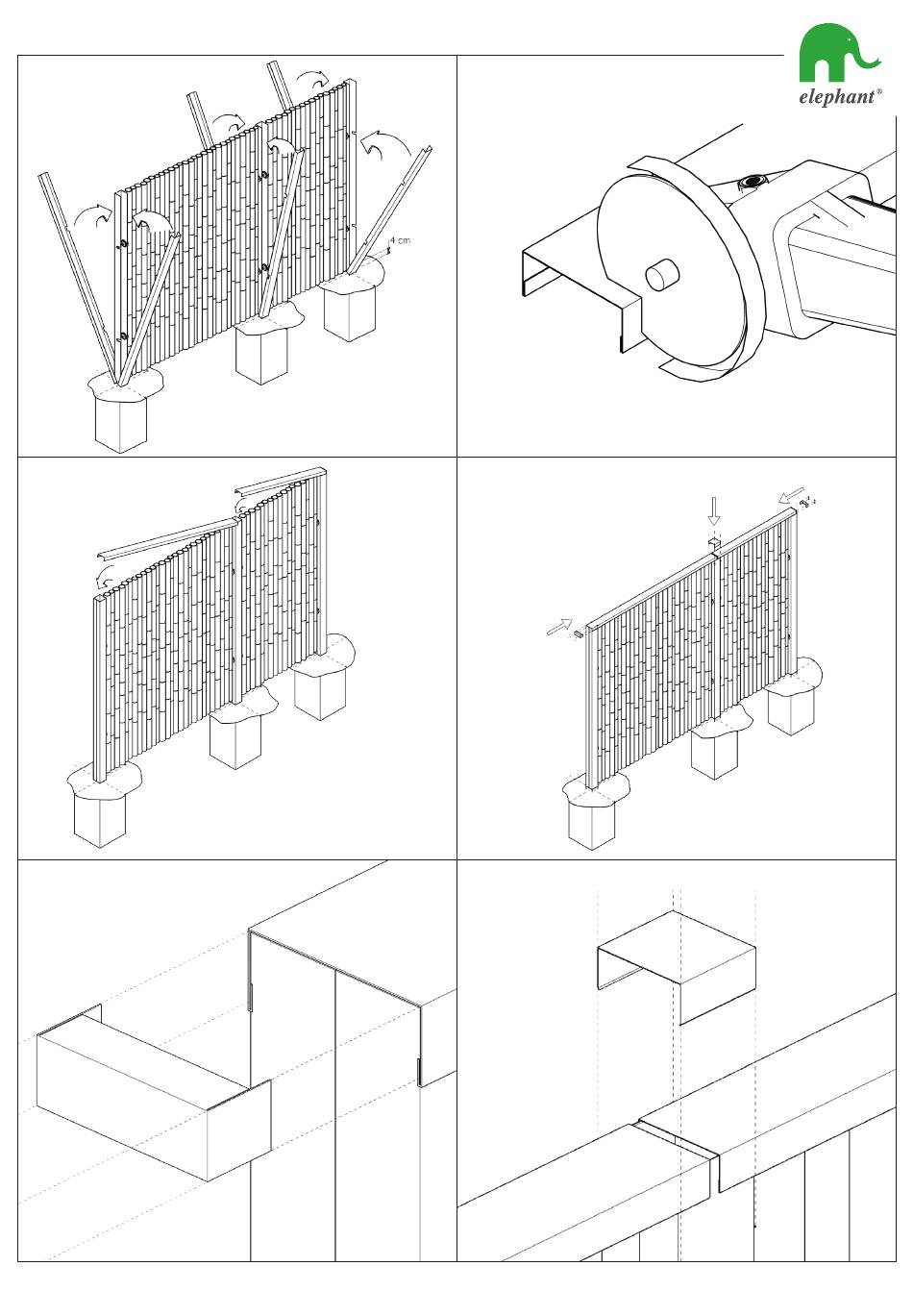 elephant®

4 cm