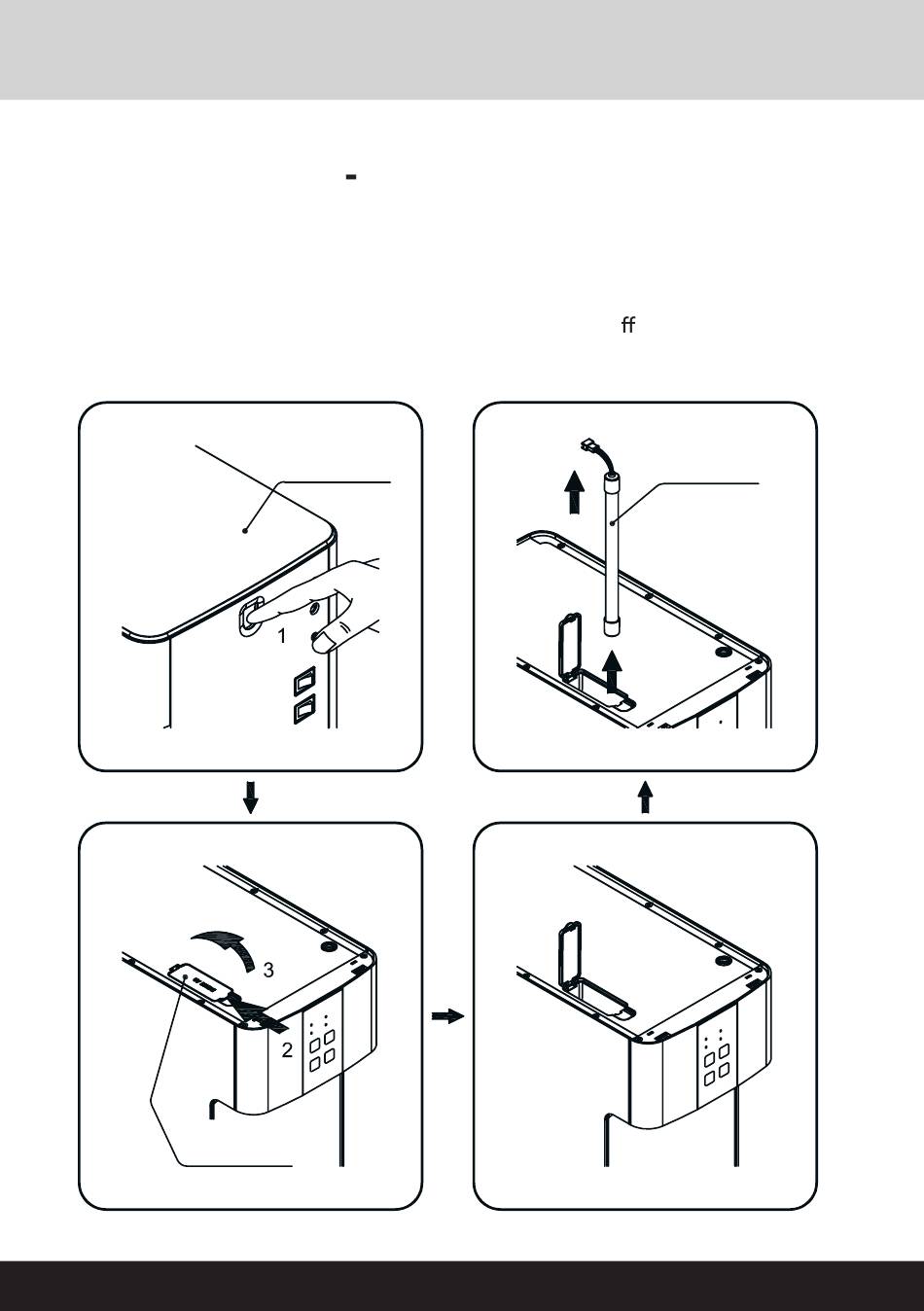 -

ff

1

3

2