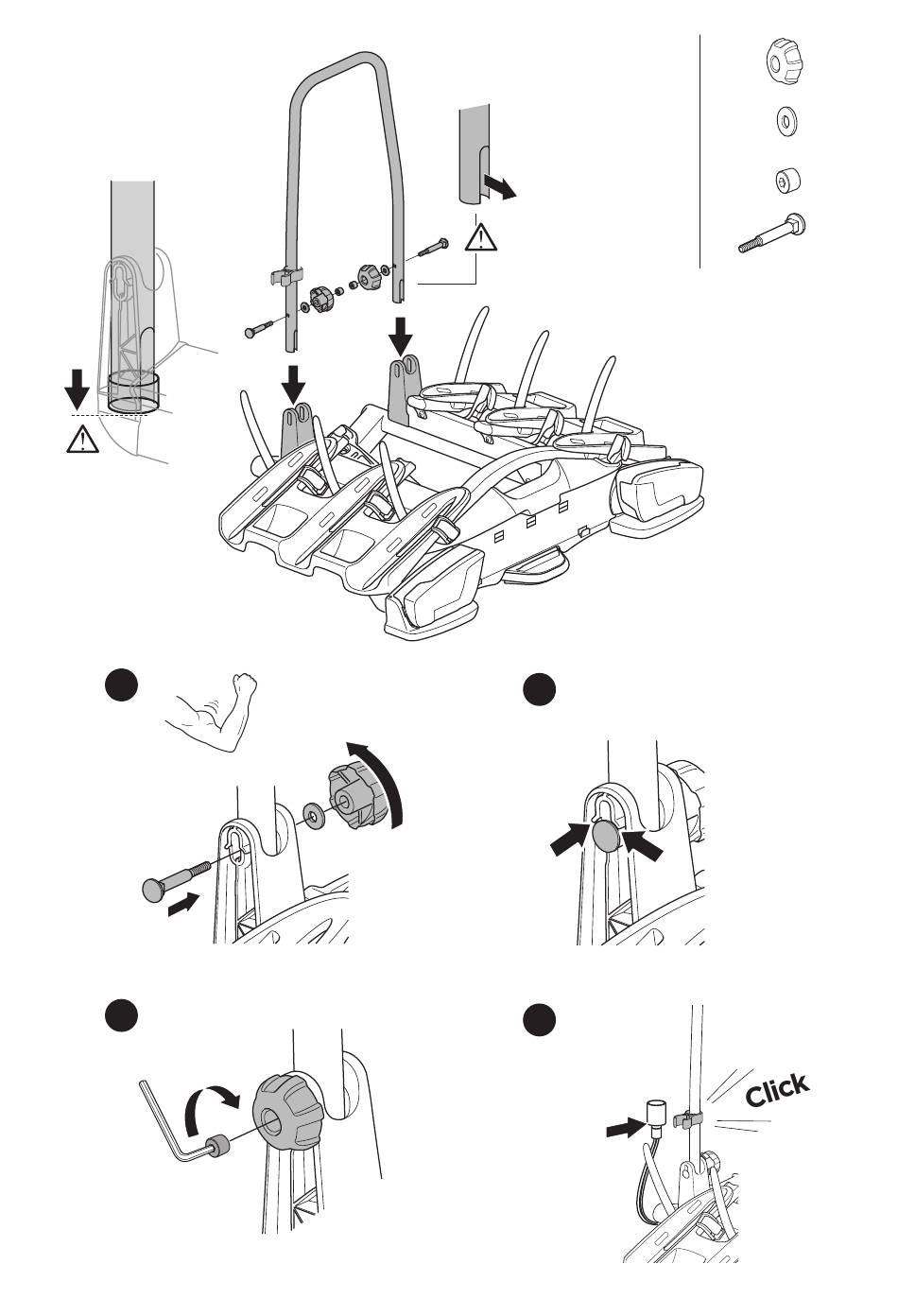 Click