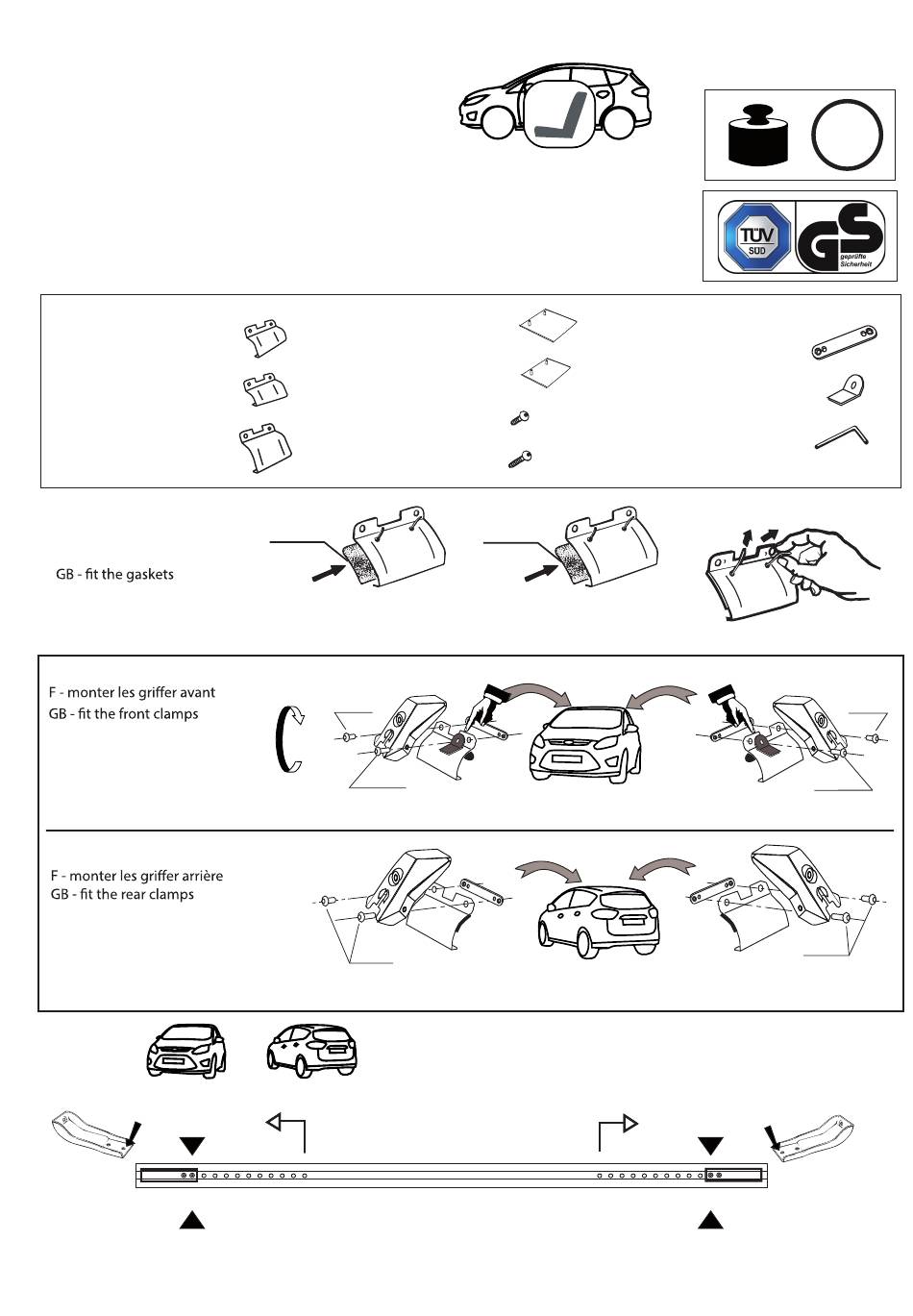 TÜV SÜD

GS geprüfte Sicherheit

GB - fit the gaskets

F - monter les griffer avant
GB - fit the front clamps

F - monter les griffer arrière
GB - fit the rear clamps