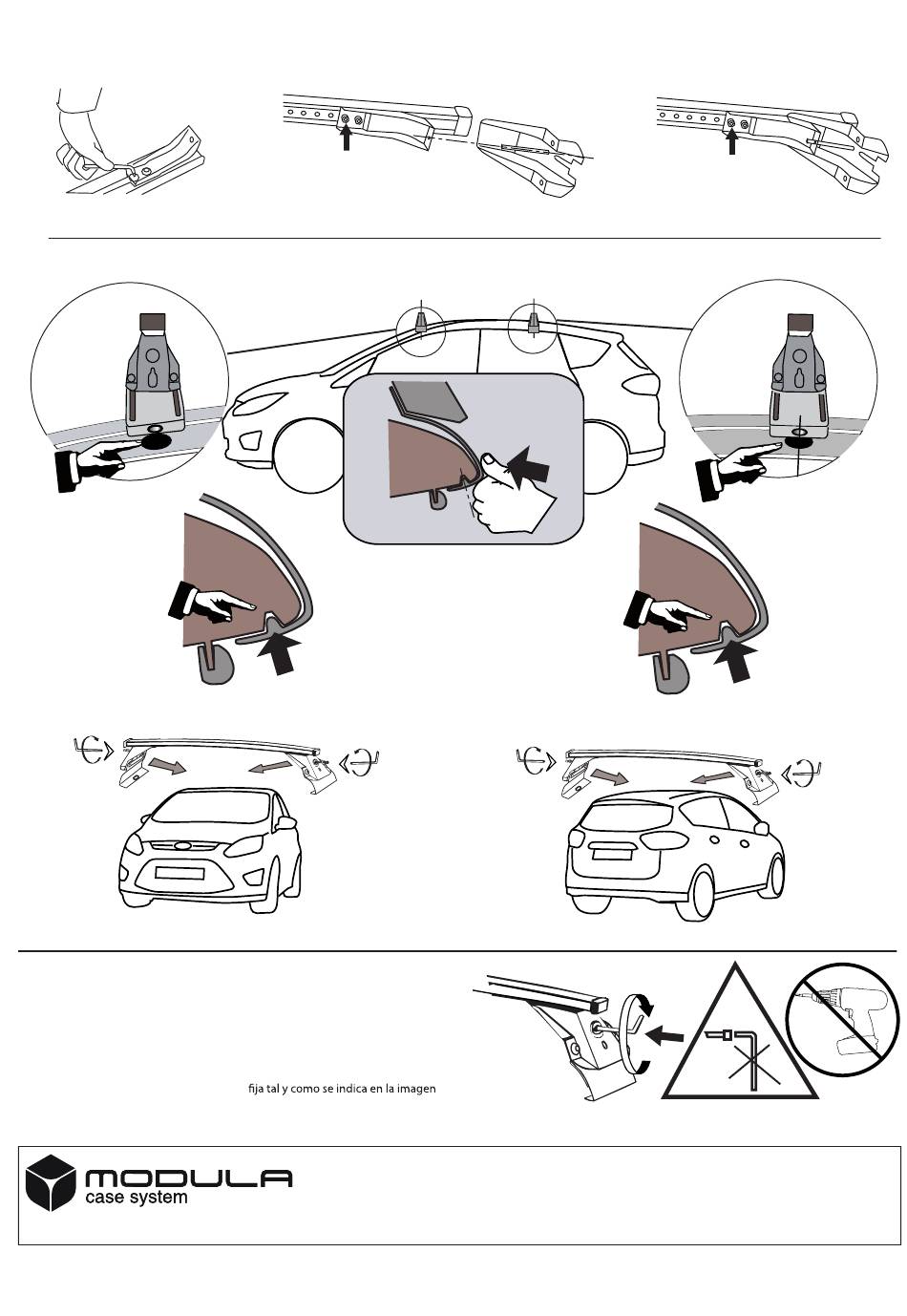 fija tal y como se indica en la imagen

MODULA
case system