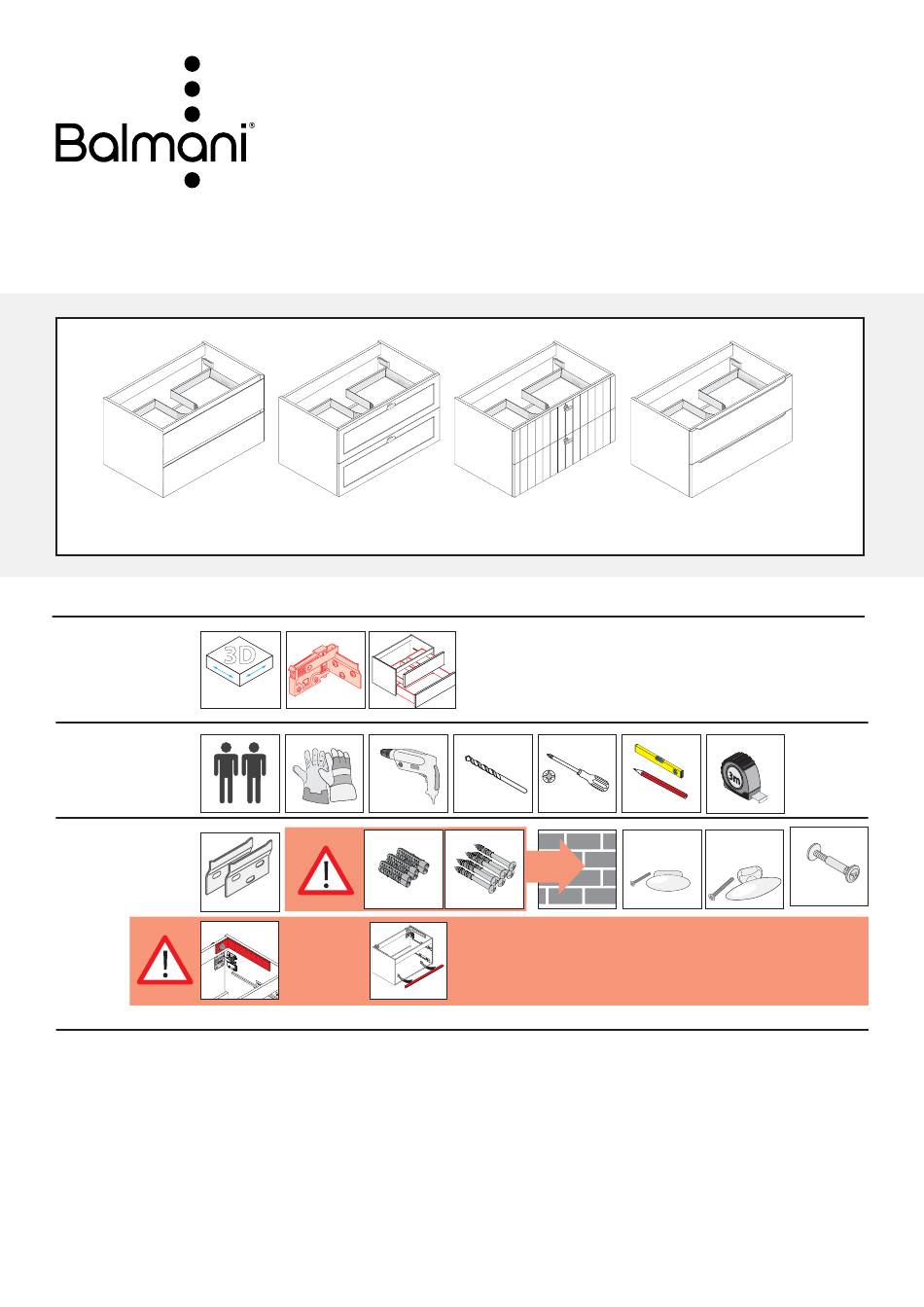 Balmani®

3D

3m