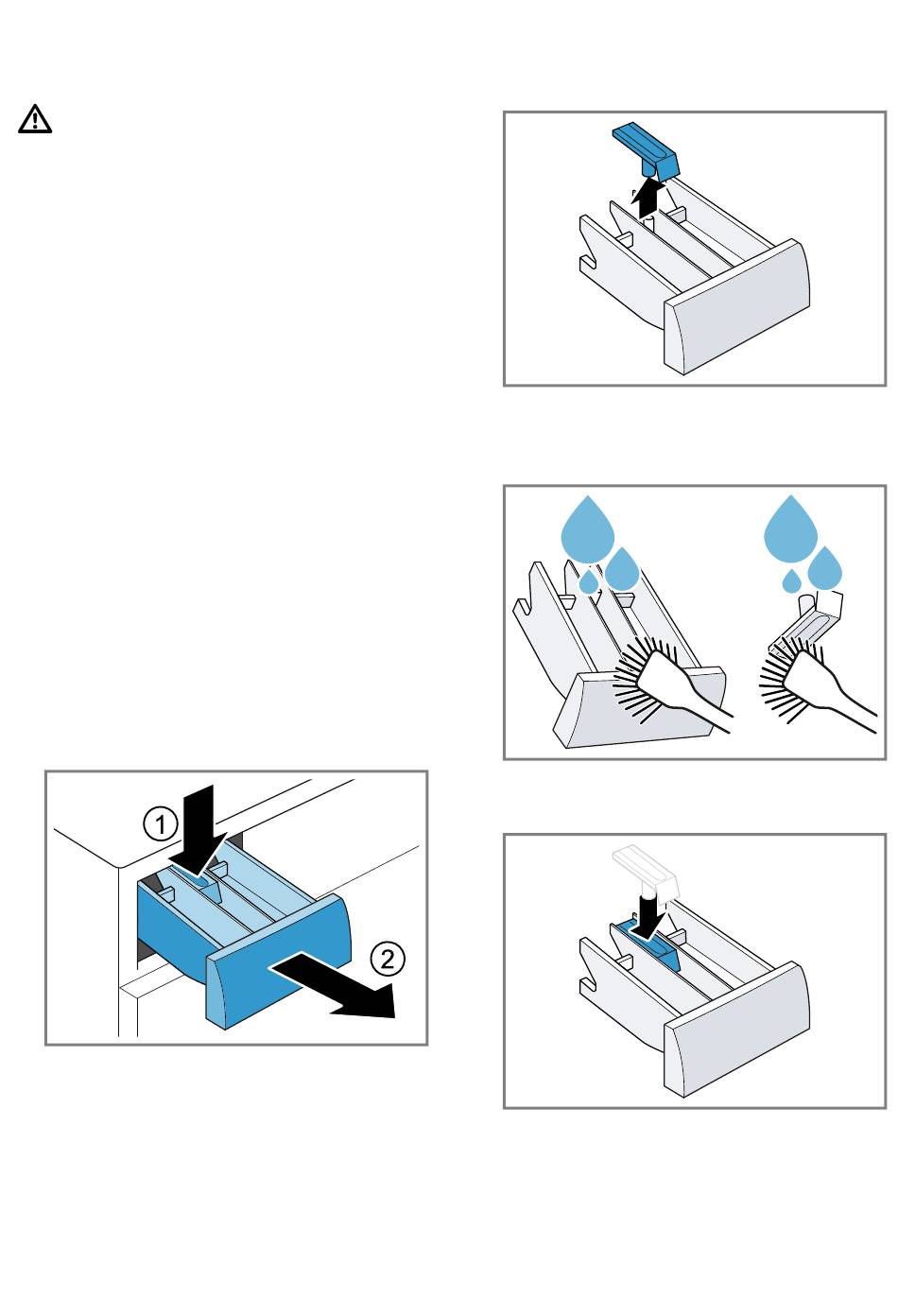 1

2