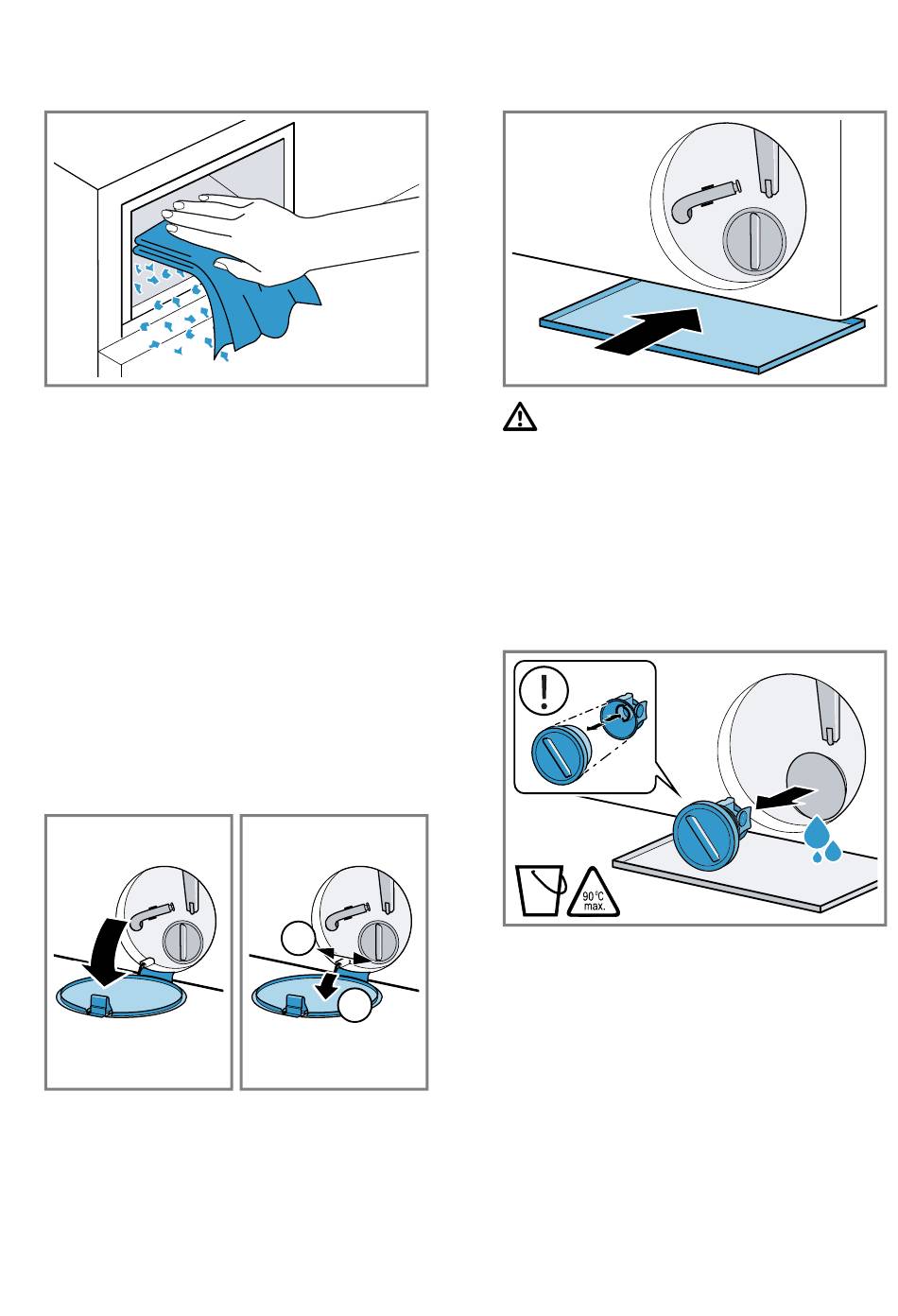 90 °C max.