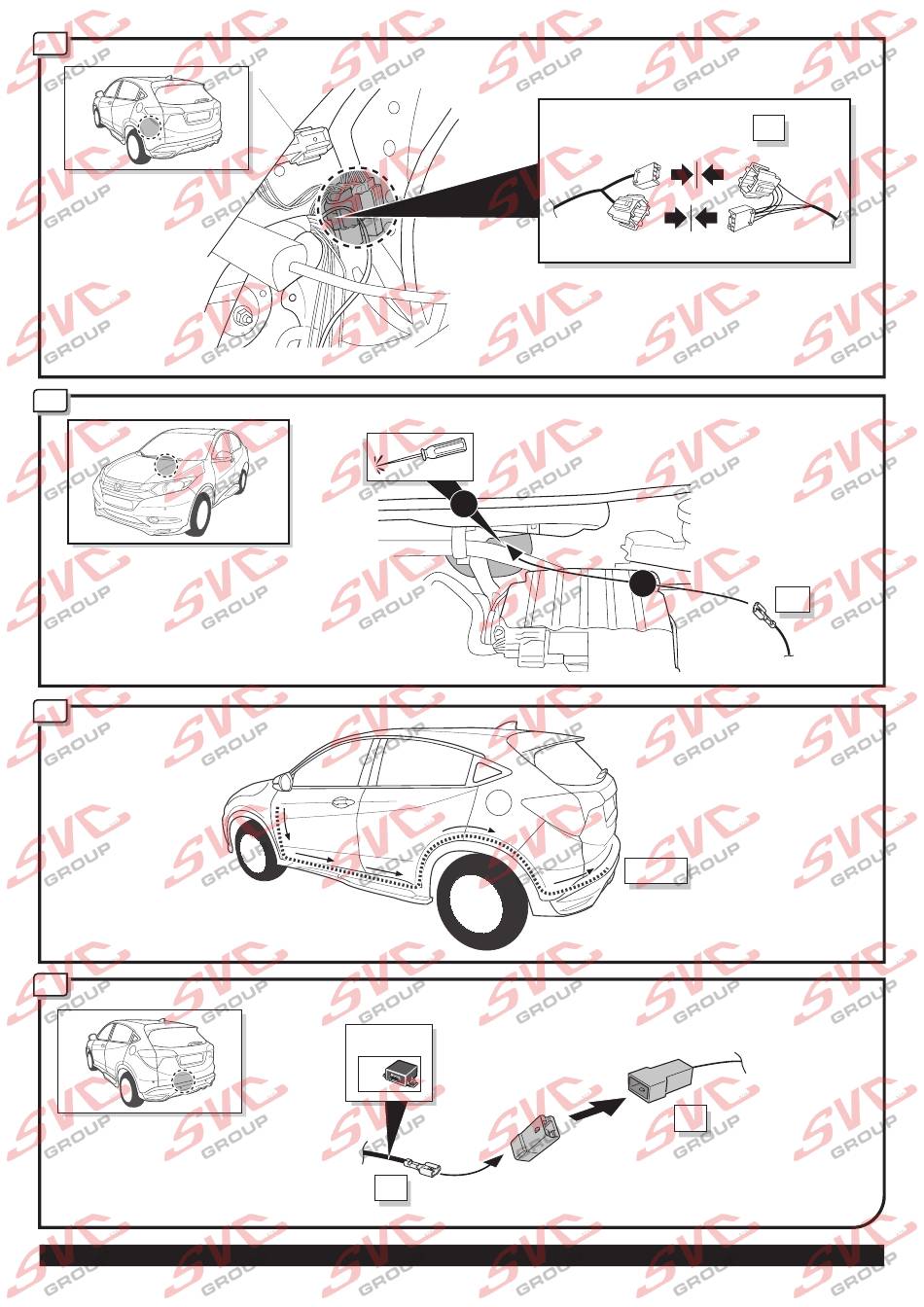 SVC GROUP