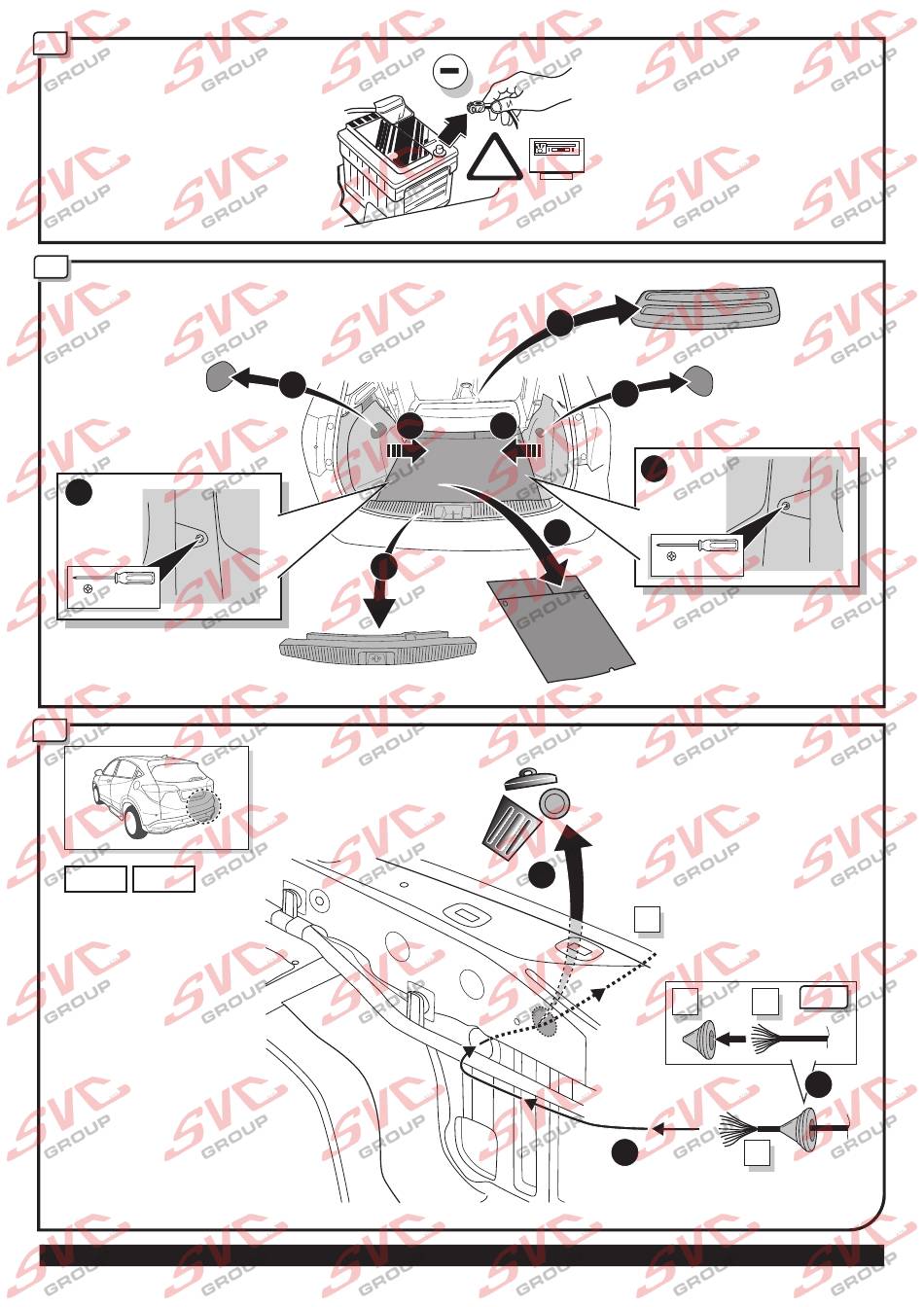 SVC GROUP