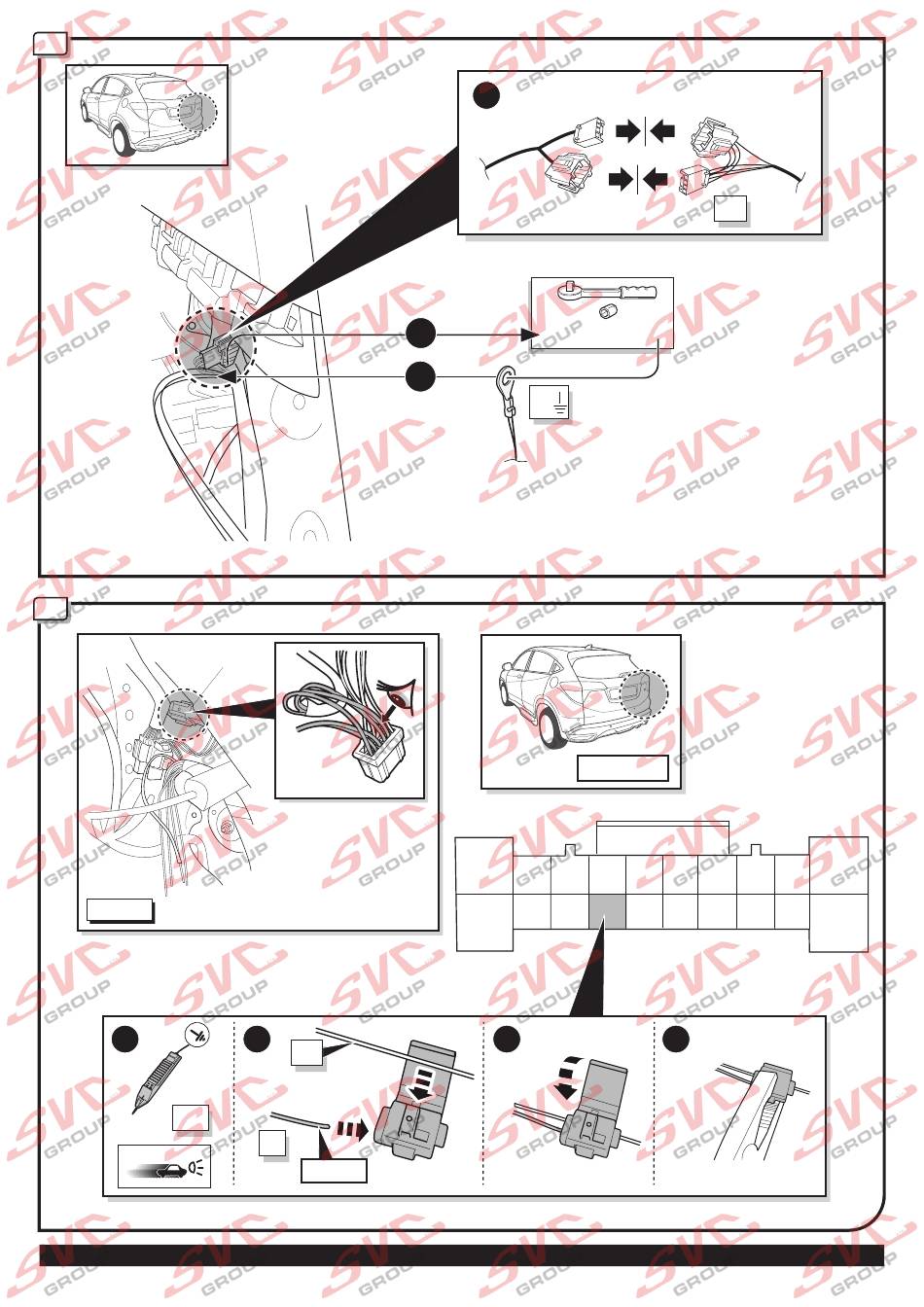 SVC GROUP