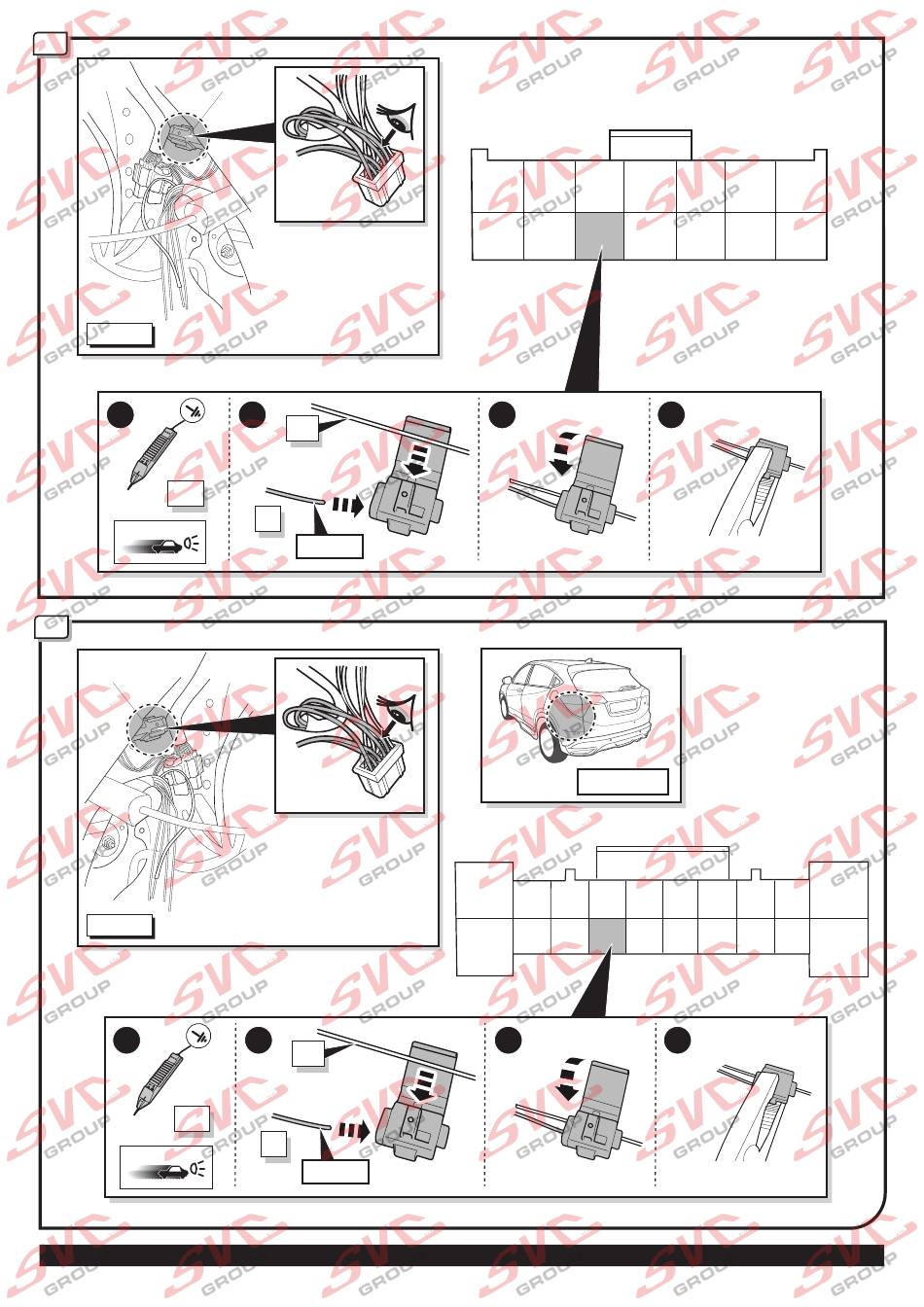 SVC GROUP