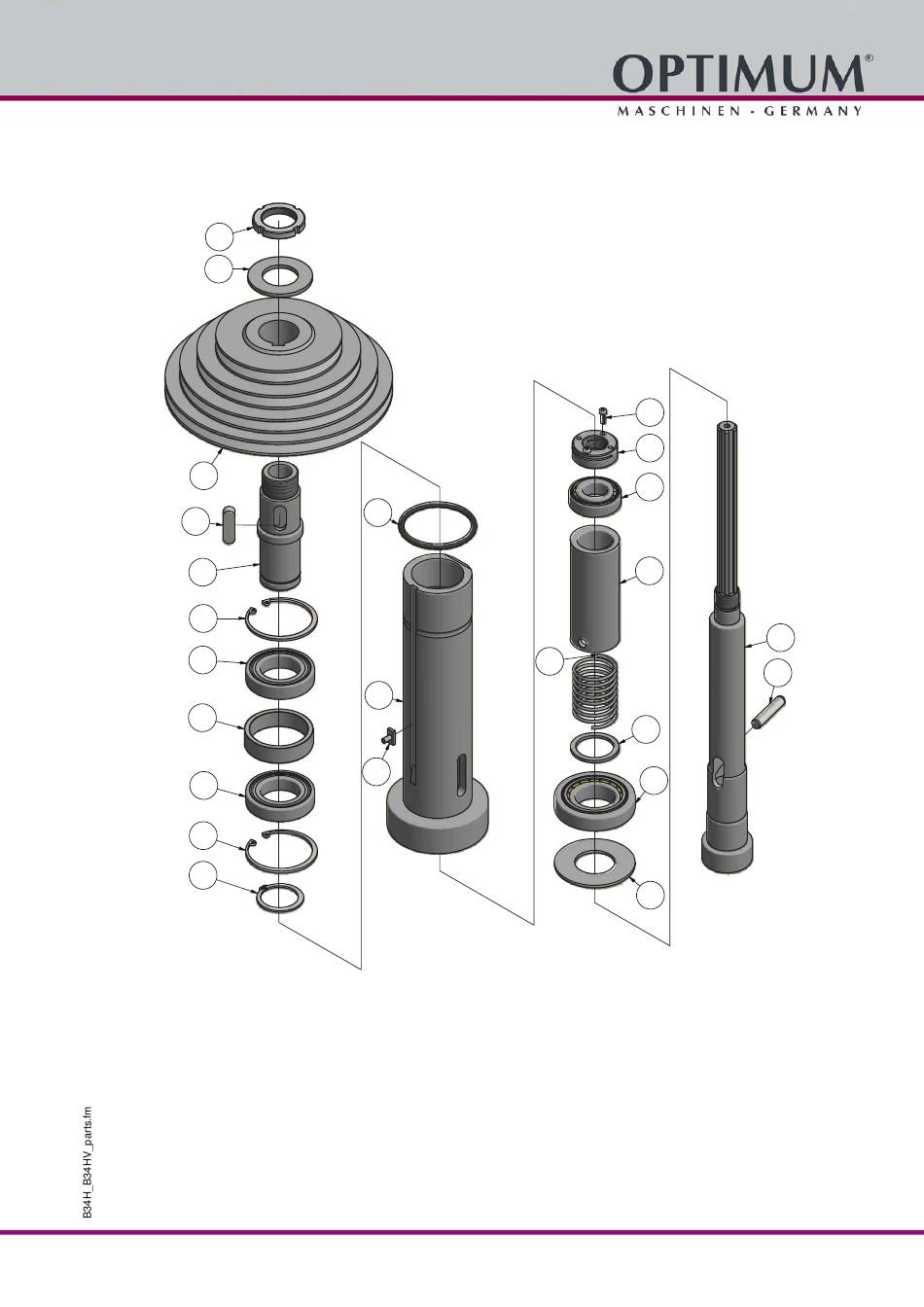 OPTIMUM®
MASCHINEN - GERMANY

B34H_B34HV_parts.fm