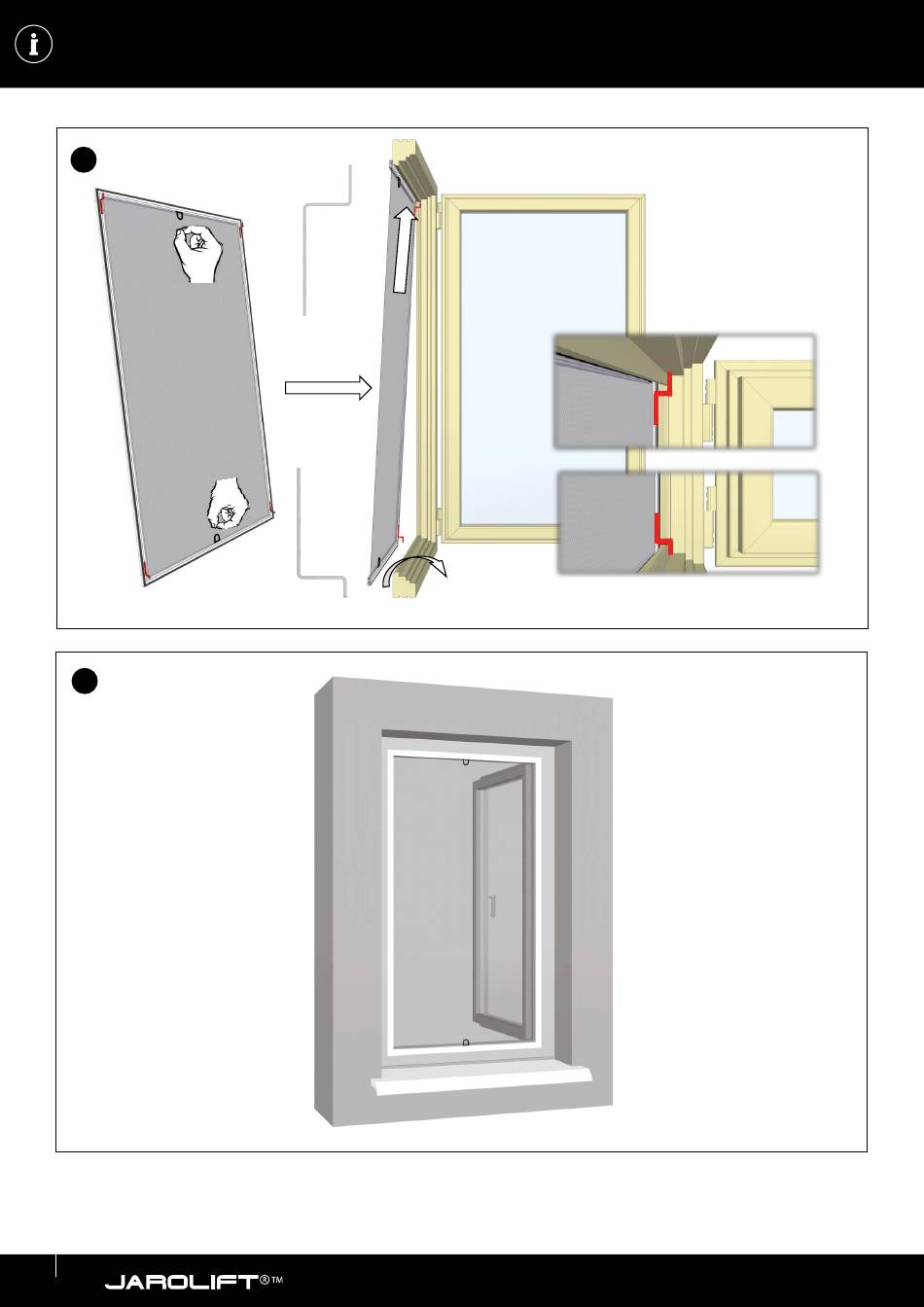 JAROLIFT®™